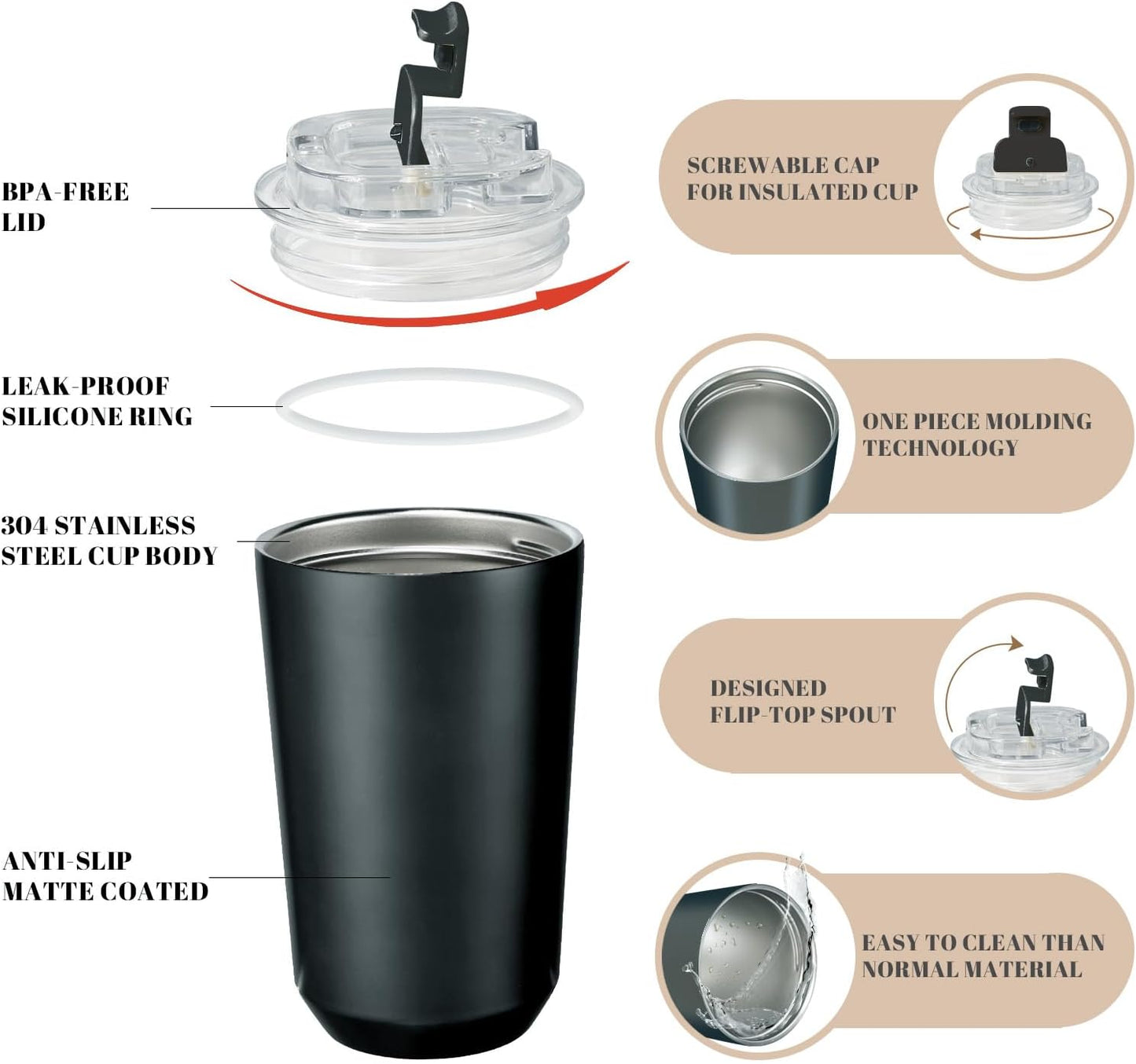 BPA-FREE LID

LEAK-PROOF SILICONE RING

304 STAINLESS STEEL CUP BODY

ANTI-SLIP MATTE COATED

SCREWABLE CAP FOR INSULATED CUP

ONE PIECE MOLDING TECHNOLOGY

DESIGNED FLIP-TOP SPOUT

EASY TO CLEAN THAN NORMAL MATERIAL