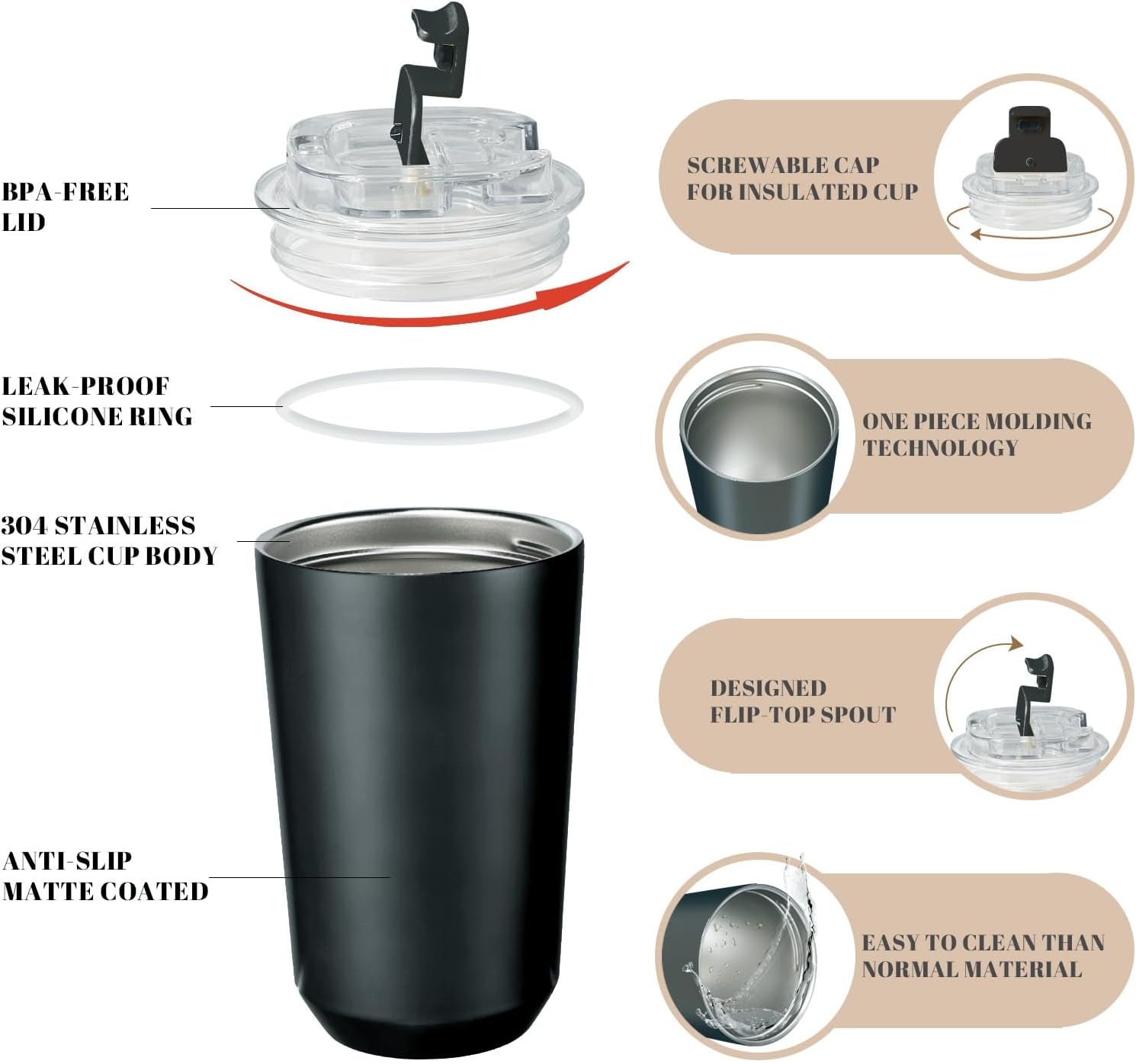 BPA-FREE LID

LEAK-PROOF SILICONE RING

304 STAINLESS STEEL CUP BODY

ANTI-SLIP MATTE COATED

SCREWABLE CAP FOR INSULATED CUP

ONE PIECE MOLDING TECHNOLOGY

DESIGNED FLIP-TOP SPOUT

EASY TO CLEAN THAN NORMAL MATERIAL