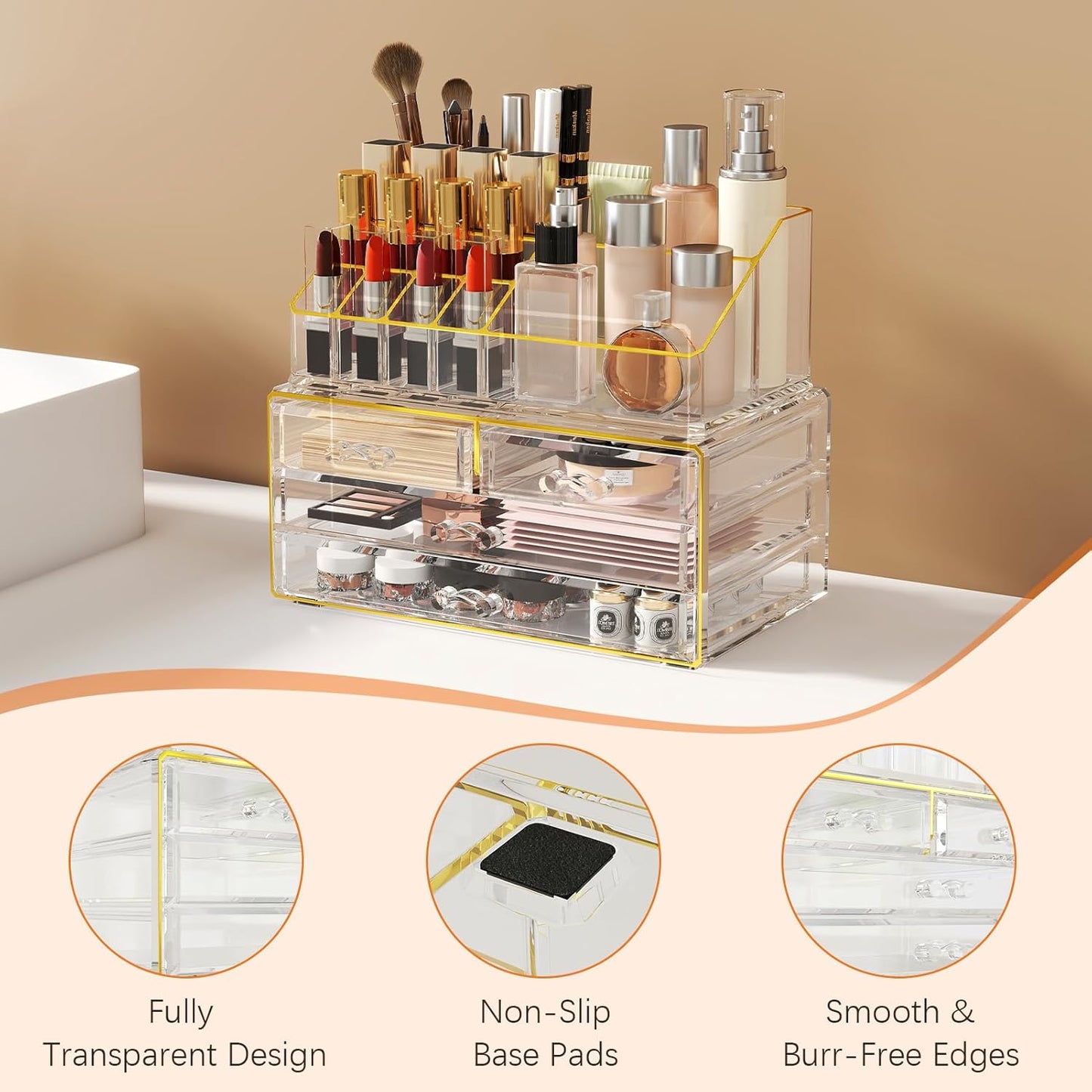 Fully Transparent Design

Non-Slip Base Pads

Smooth & Burr-Free Edges