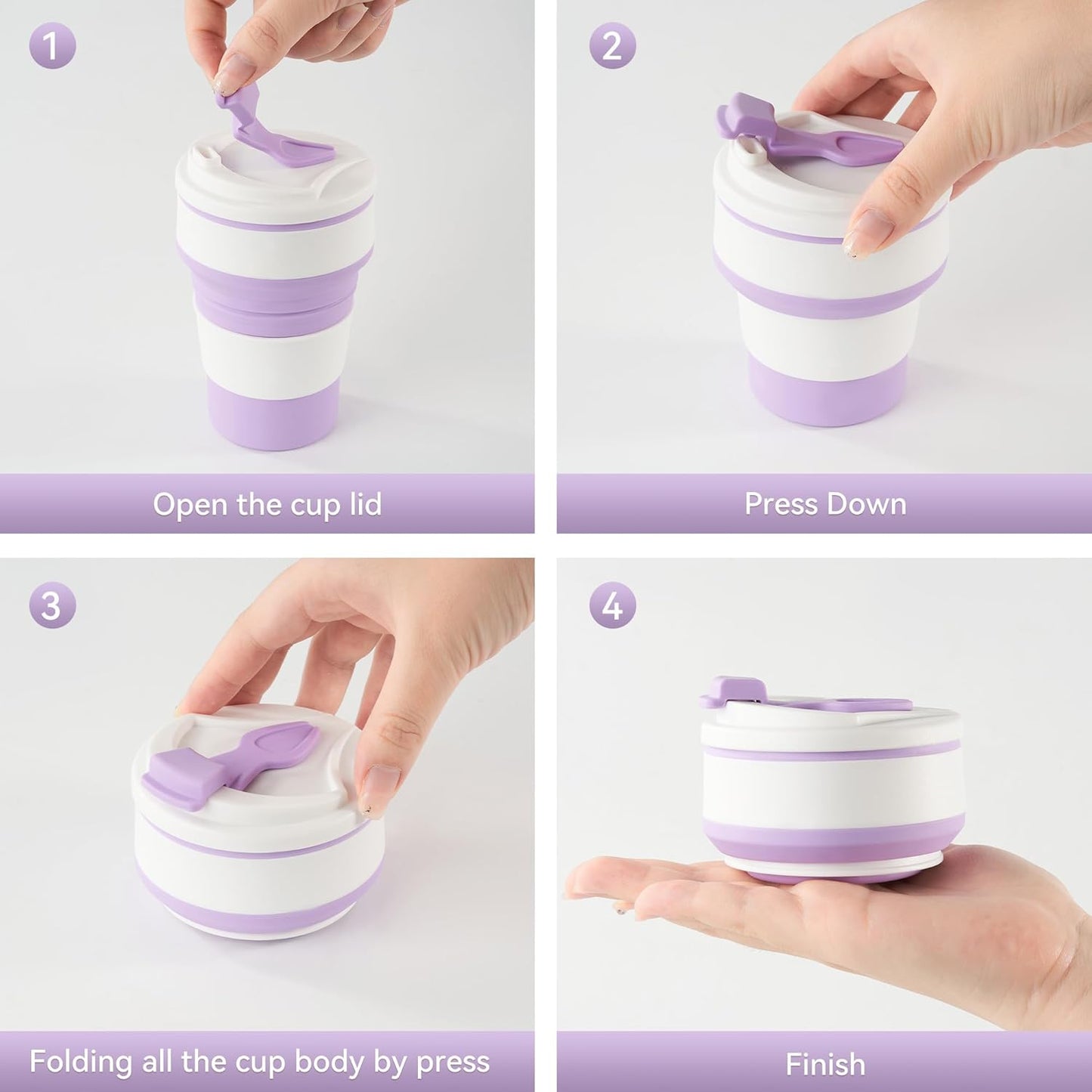 1

Open the cup lid

2

Press Down

3

Folding all the cup body by press

4

Finish