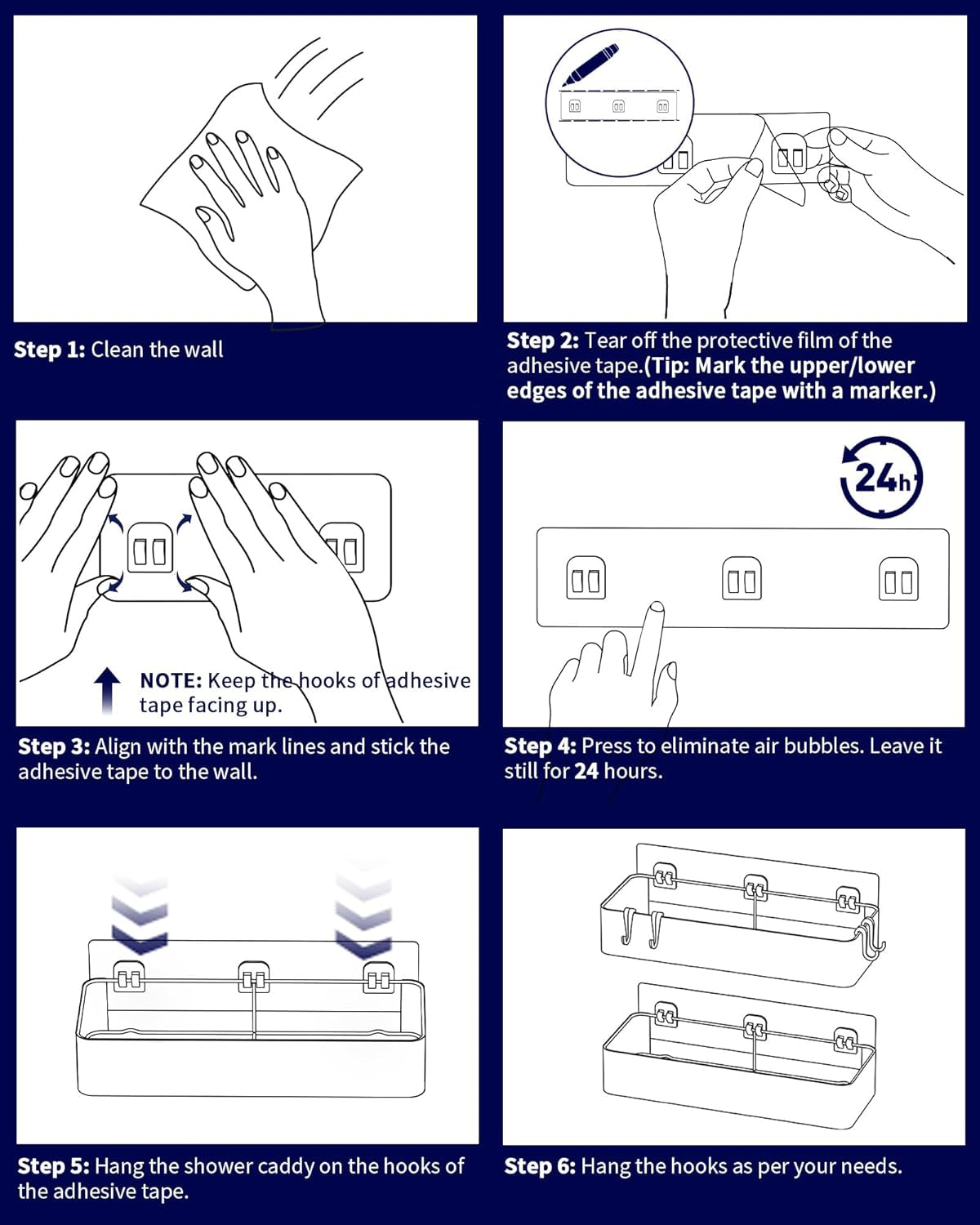 Step 1: Clean the wall

Step 2: Tear off the protective film of the adhesive tape.(Tip: Mark the upper/lower edges of the adhesive tape with a marker.)

NOTE: Keep the hooks of adhesive tape facing up.

Step 3: Align with the mark lines and stick the adhesive tape to the wall.

24h

Step 4: Press to eliminate air bubbles. Leave it still for 24 hours.

Step 5: Hang the shower caddy on the hooks of the adhesive tape.

Step 6: Hang the hooks as per your needs.