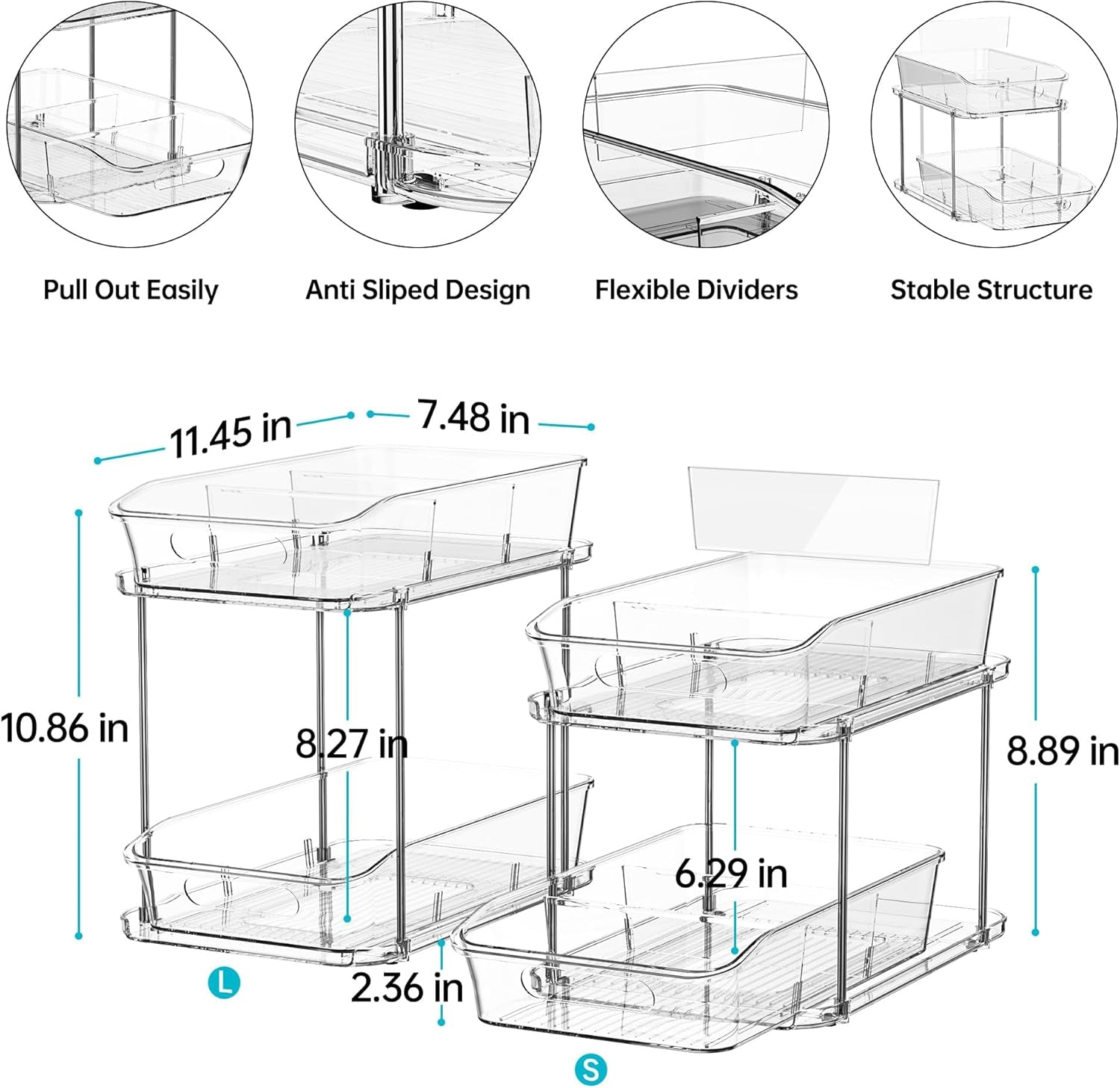 Pull Out Easily

Anti Sliped Design

Flexible Dividers

Stable Structure

11.45 in

7.48 in

10.86 in

8.27 in

8.89 in

6.29 in

2.36 in

L

S