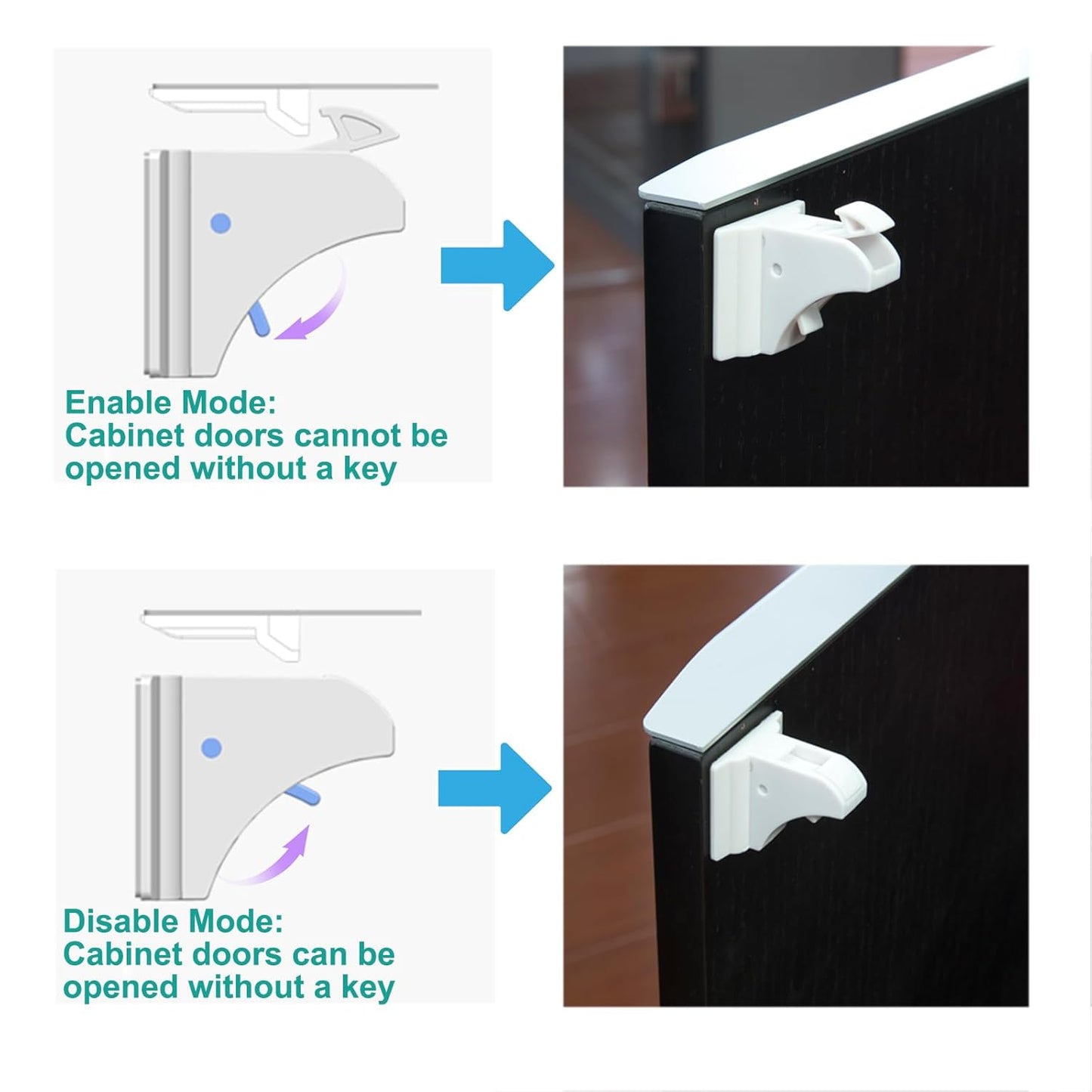 Enable Mode:
Cabinet doors cannot be opened without a key

Disable Mode:
Cabinet doors can be opened without a key