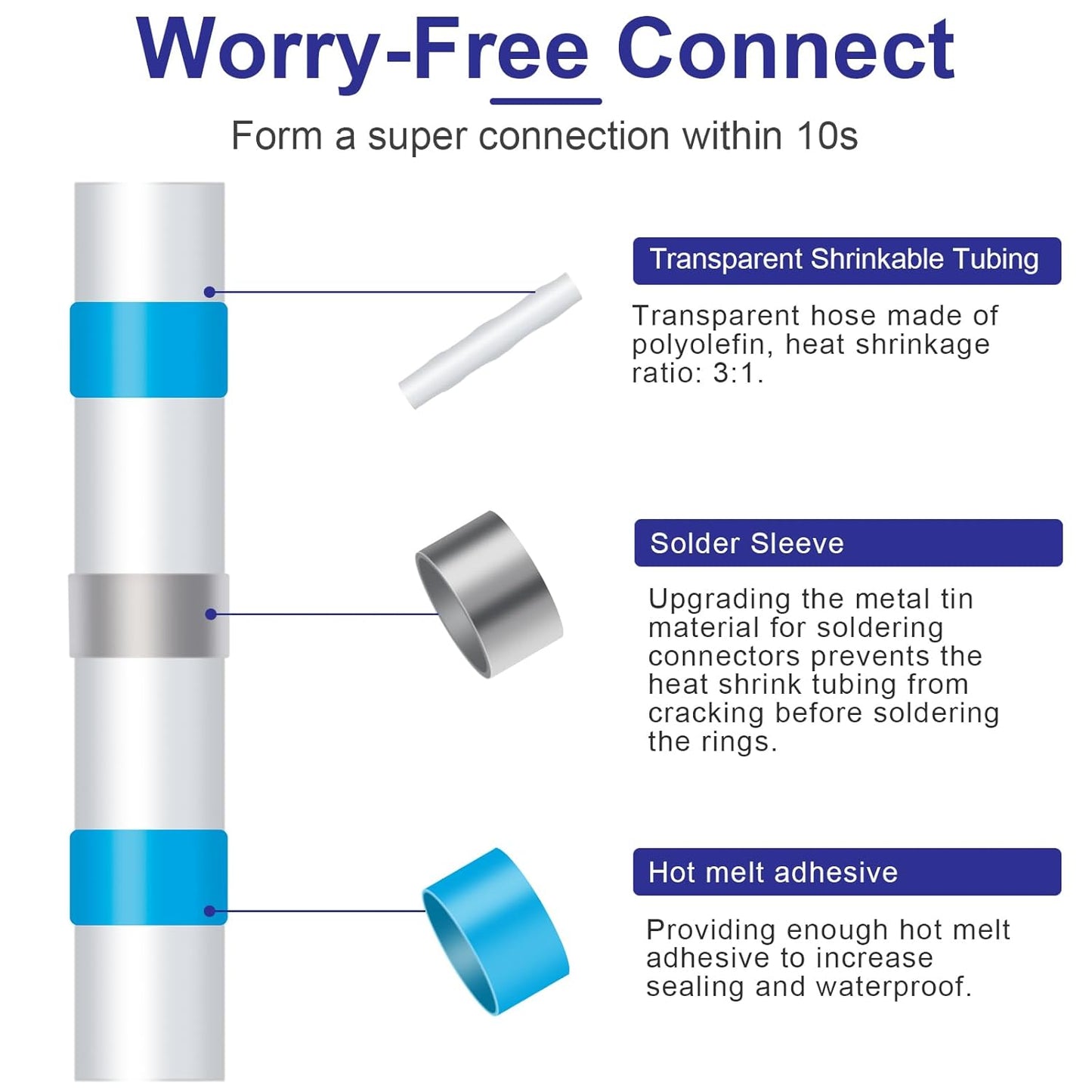 Worry-Free Connect

Form a super connection within 10s

Transparent Shrinkable Tubing

Transparent hose made of polyolefin, heat shrinkage ratio: 3:1.

Solder Sleeve

Upgrading the metal tin material for soldering connectors prevents the heat shrink tubing from cracking before soldering the rings.

Hot melt adhesive

Providing enough hot melt adhesive to increase sealing and waterproof.