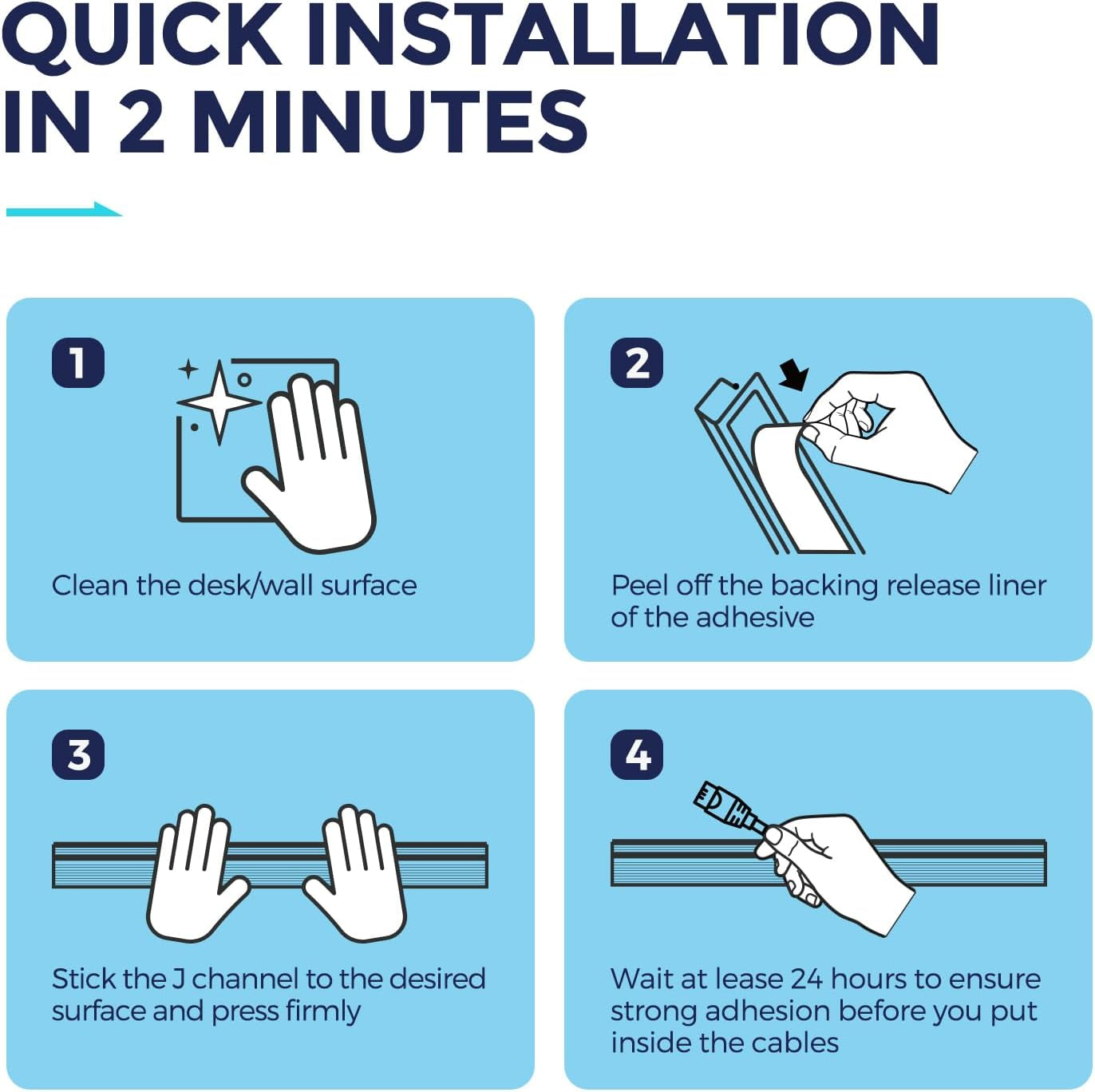 QUICK INSTALLATION IN 2 MINUTES

1

Clean the desk/wall surface

2

Peel off the backing release liner of the adhesive

3

Stick the J channel to the desired surface and press firmly

4

Wait at lease 24 hours to ensure strong adhesion before you put inside the cables