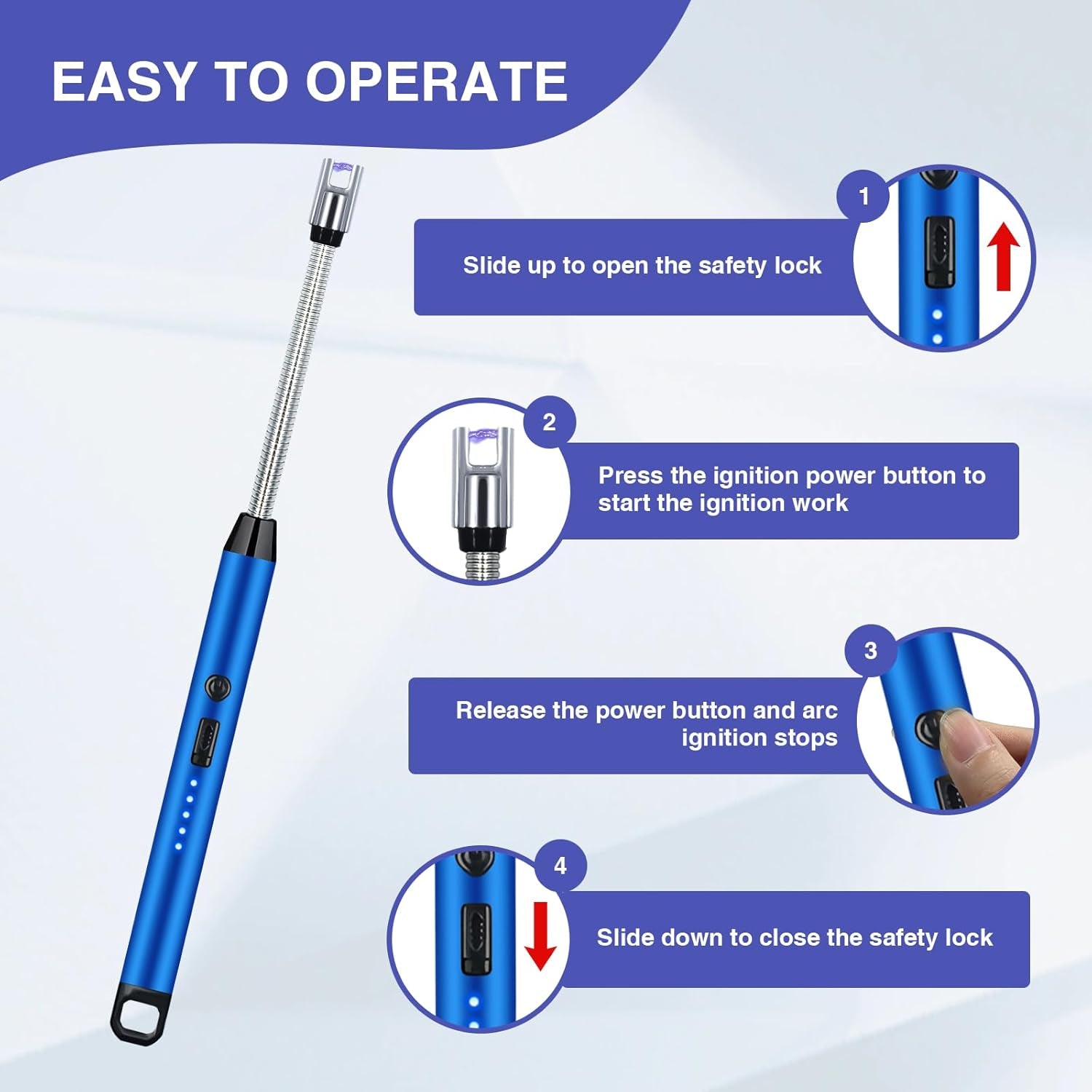 EASY TO OPERATE

1

Slide up to open the safety lock

2

Press the ignition power button to start the ignition work

3

Release the power button and arc ignition stops

4

Slide down to close the safety lock