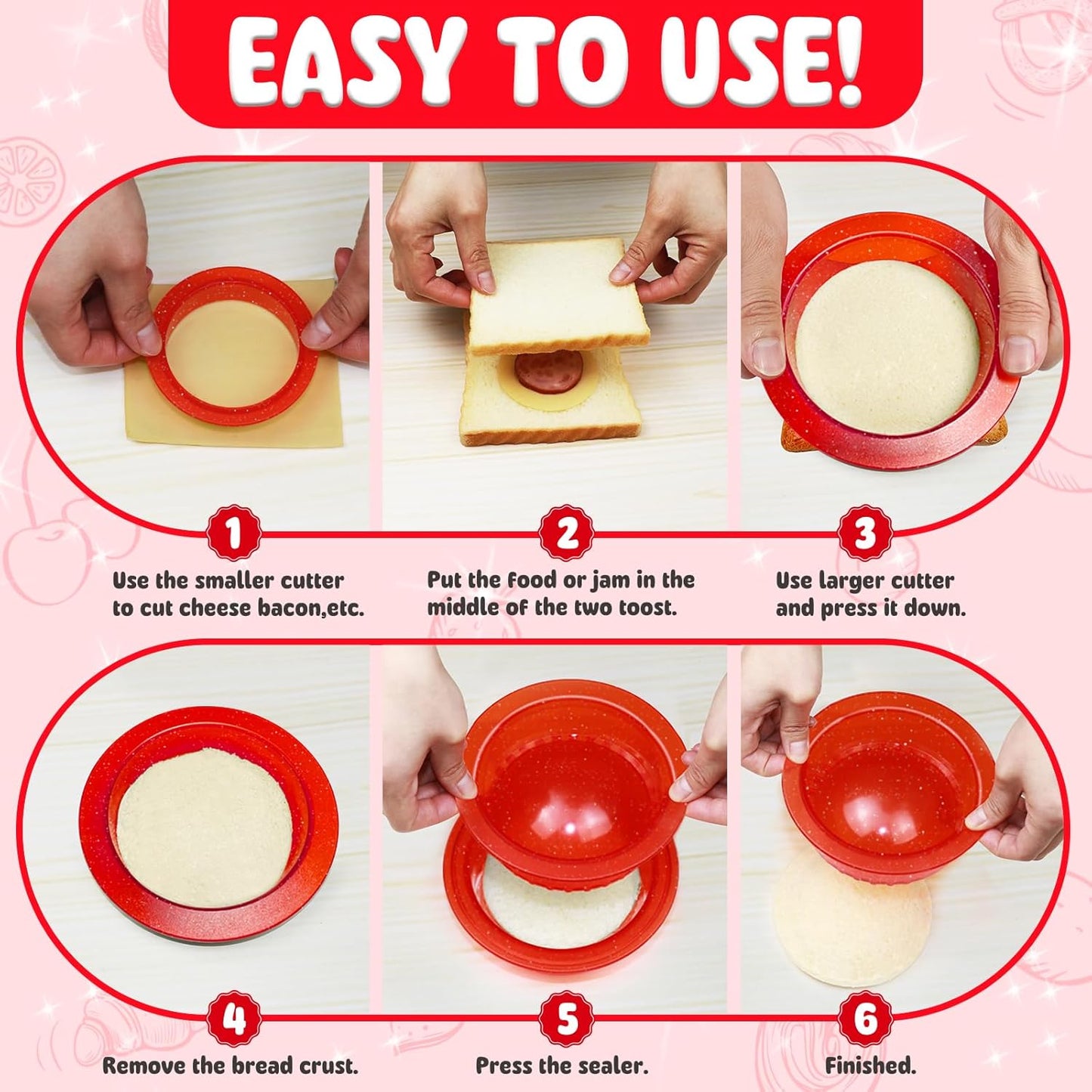 EASY TO USE!

1
Use the smaller cutter to cut cheese bacon,etc.

2
Put the food or jam in the middle of the two toost.

3
Use larger cutter and press it down.

4
Remove the bread crust.

5
Press the sealer.

6
Finished.