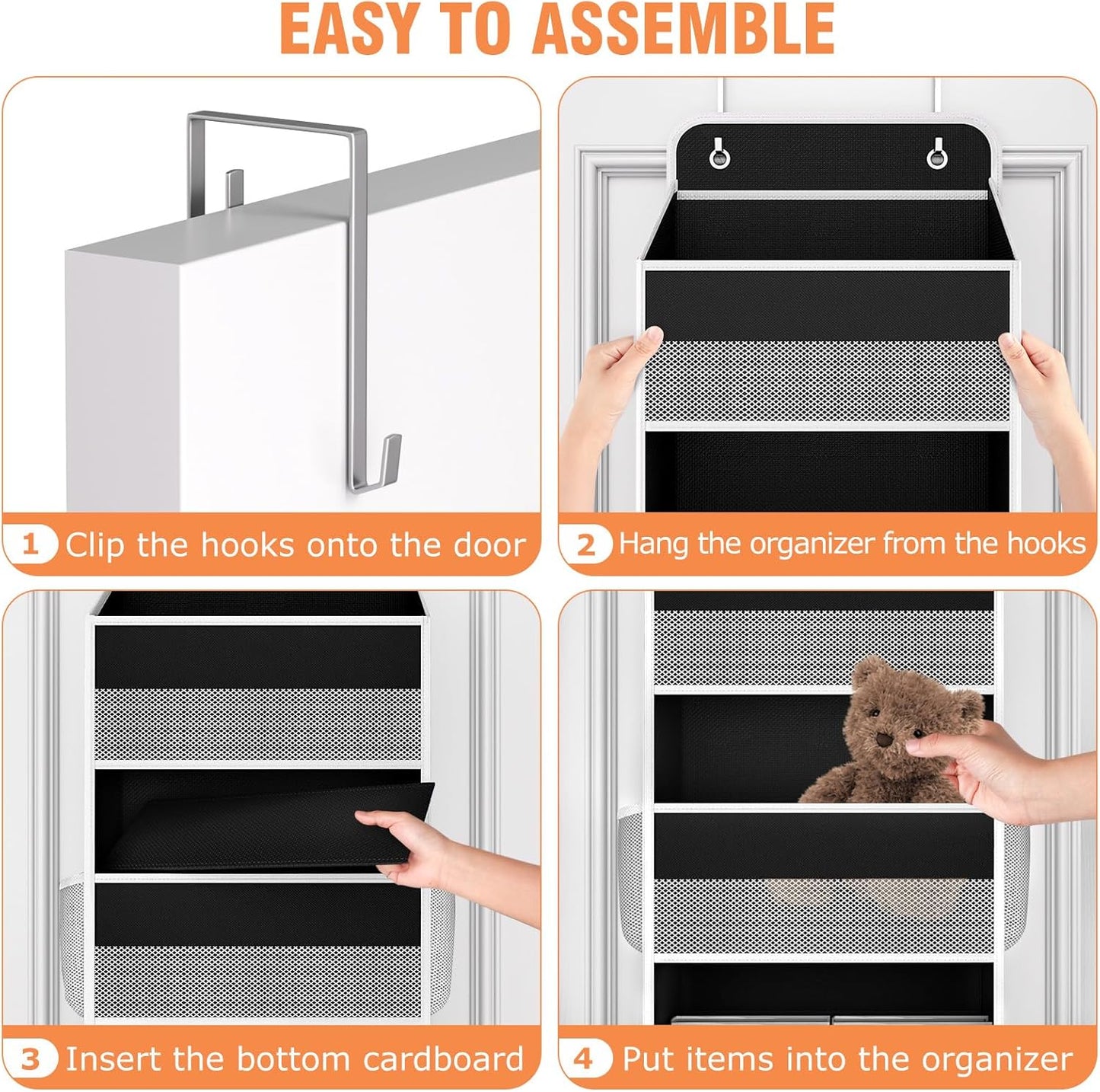 EASY TO ASSEMBLE

1 Clip the hooks onto the door

2 Hang the organizer from the hooks

3 Insert the bottom cardboard

4 Put items into the organizer