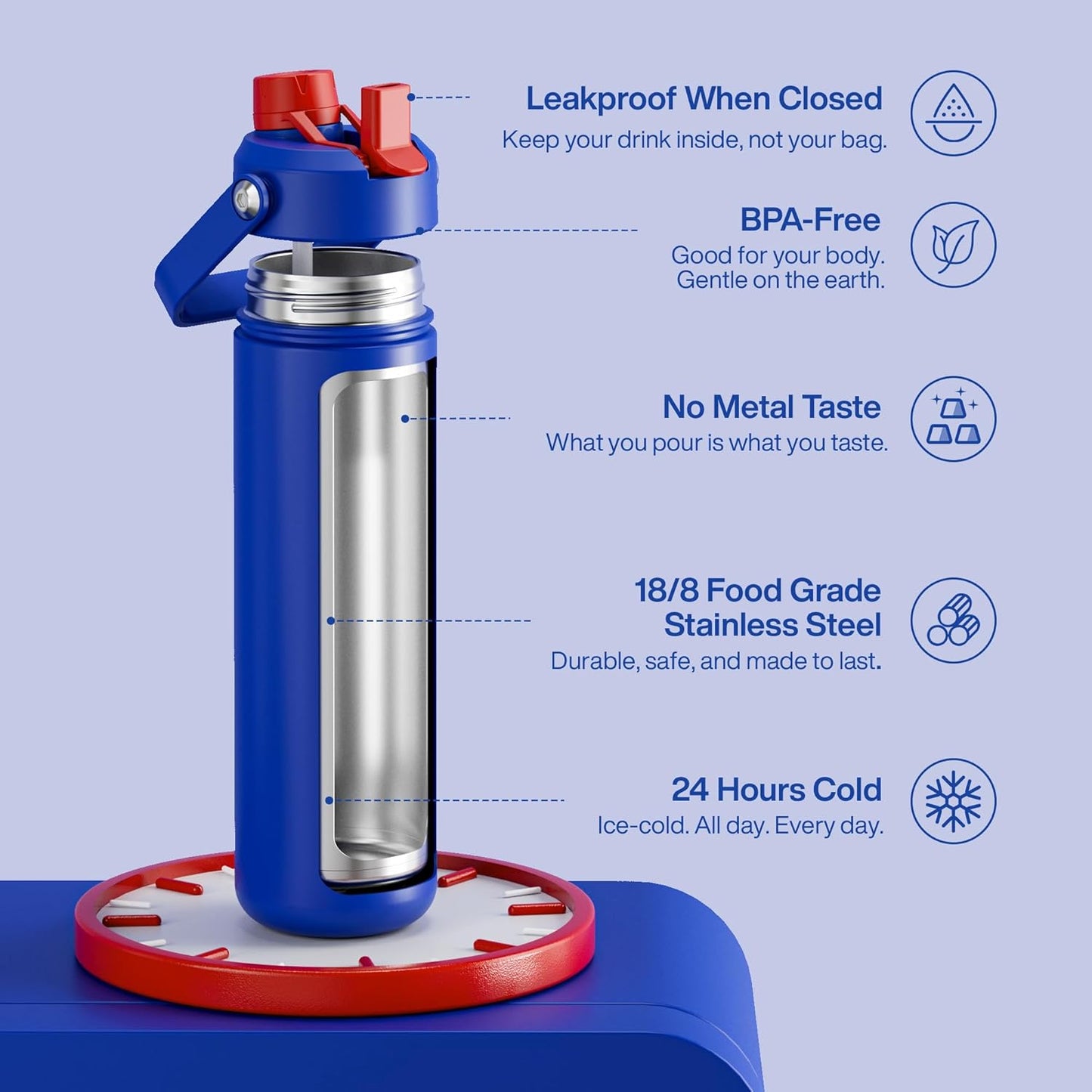 Leakproof When Closed
Keep your drink inside, not your bag.

BPA-Free
Good for your body.
Gentle on the earth.

No Metal Taste
What you pour is what you taste.

18/8 Food Grade
Stainless Steel
Durable, safe, and made to last.

24 Hours Cold
Ice-cold. All day. Every day.