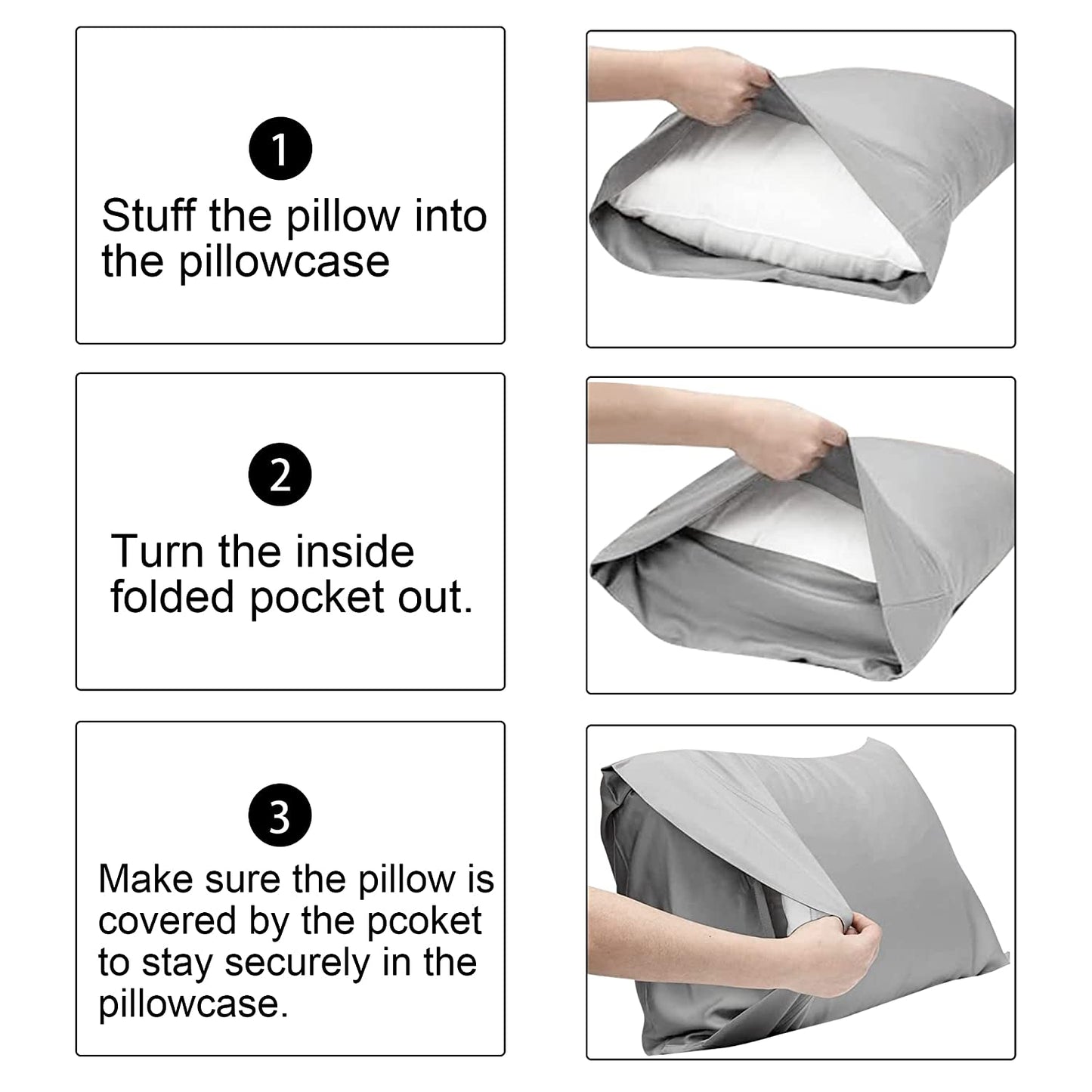 1

Stuff the pillow into the pillowcase

2

Turn the inside folded pocket out.

3

Make sure the pillow is covered by the pcoket to stay securely in the pillowcase.