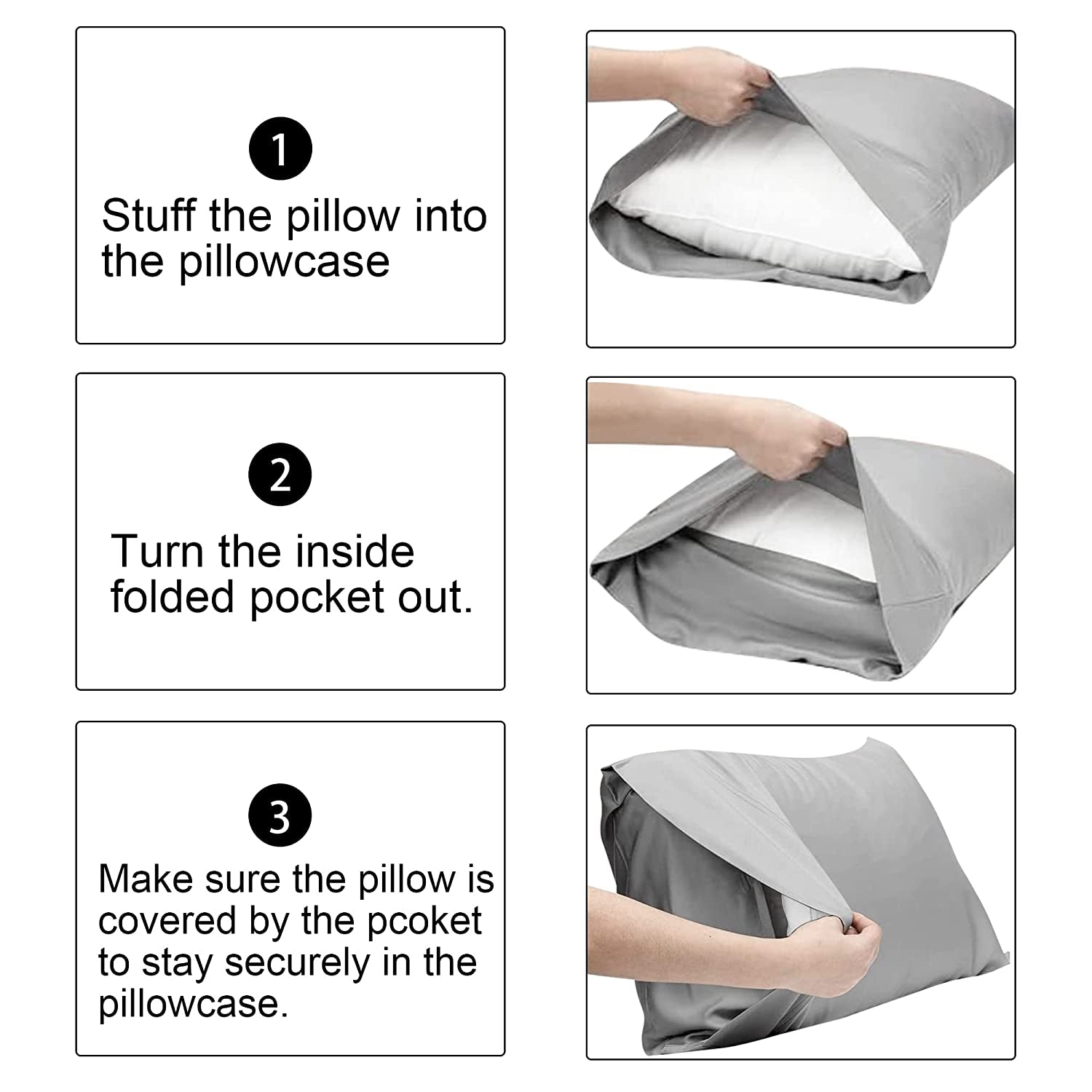 1
Stuff the pillow into the pillowcase

2
Turn the inside folded pocket out.

3
Make sure the pillow is covered by the pcoket to stay securely in the pillowcase.