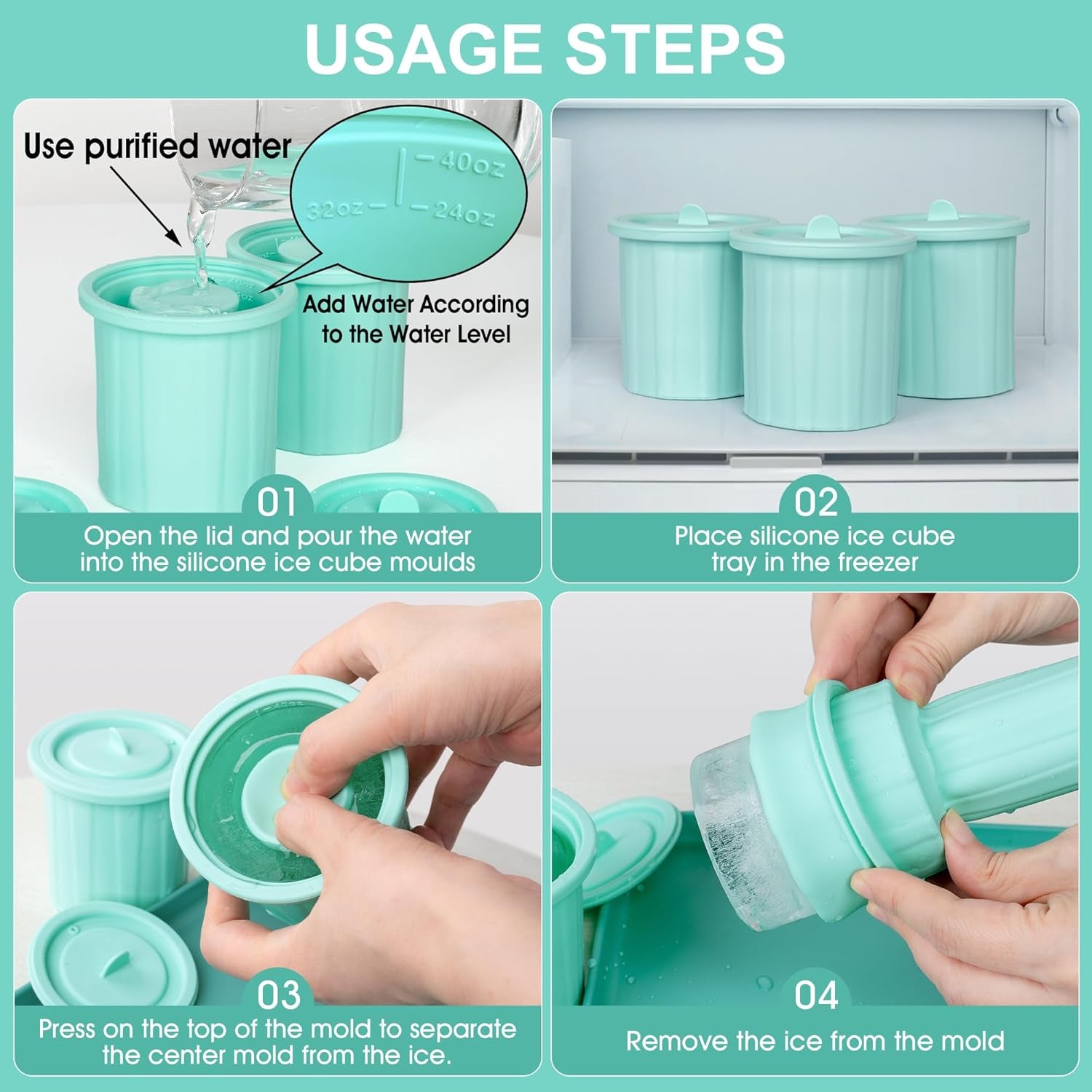 USAGE STEPS

Use purified water

40oz
32oz
24oz

Add Water According to the Water Level

01
Open the lid and pour the water into the silicone ice cube moulds

02
Place silicone ice cube tray in the freezer

03
Press on the top of the mold to separate the center mold from the ice.

04
Remove the ice from the mold