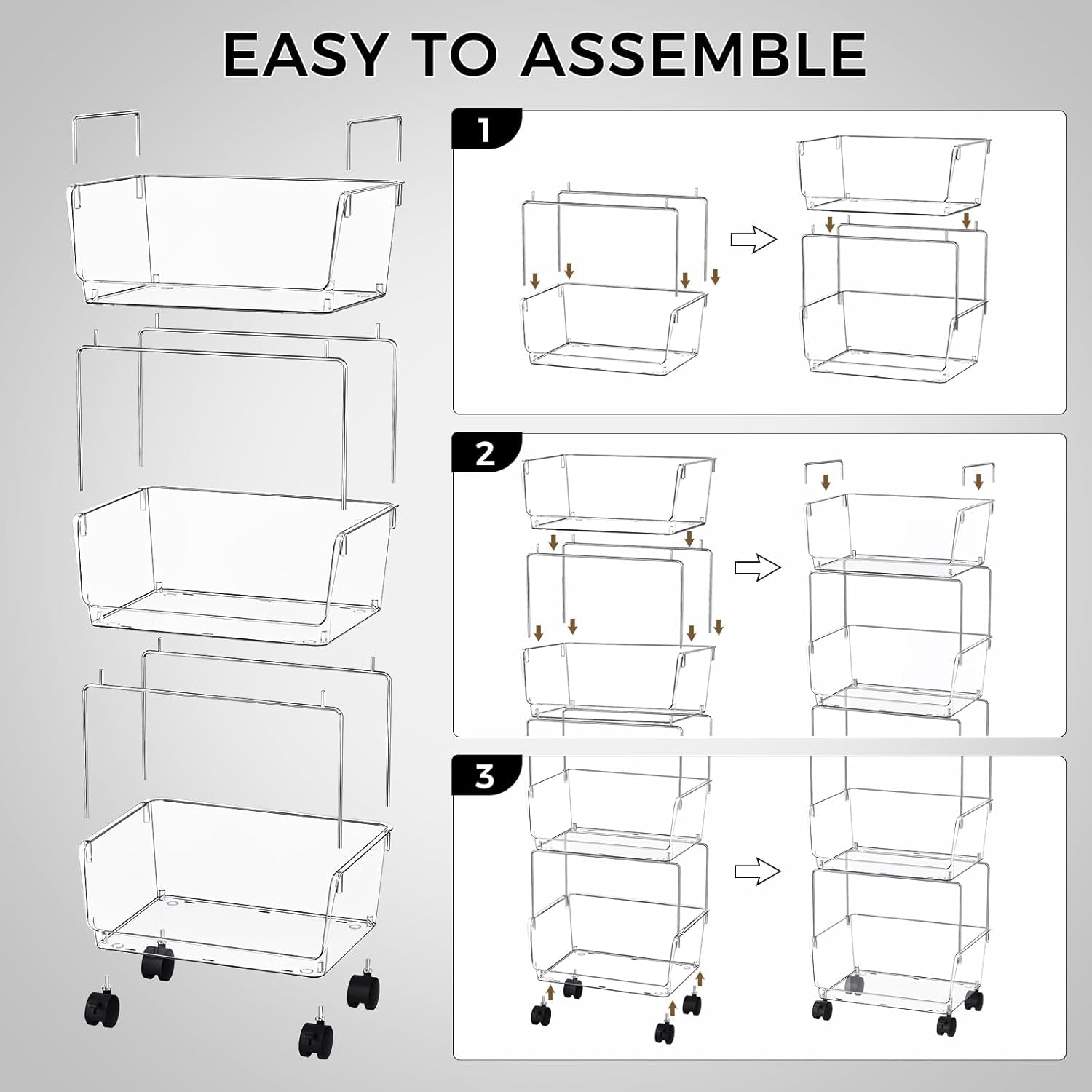 EASY TO ASSEMBLE

1

2

3