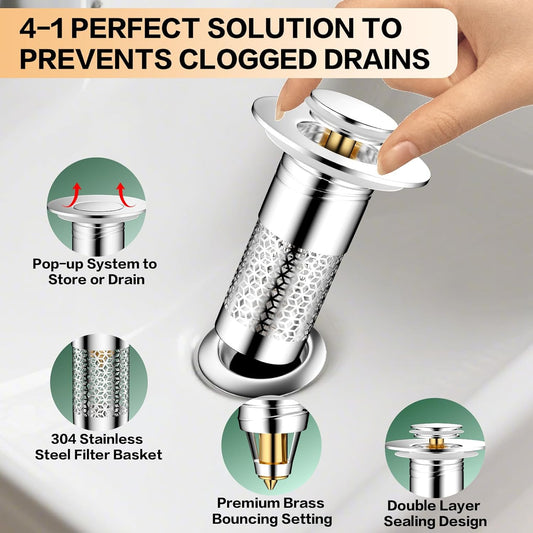 4-1 PERFECT SOLUTION TO PREVENTS CLOGGED DRAINS

Pop-up System to Store or Drain

304 Stainless Steel Filter Basket

Premium Brass Bouncing Setting

Double Layer Sealing Design