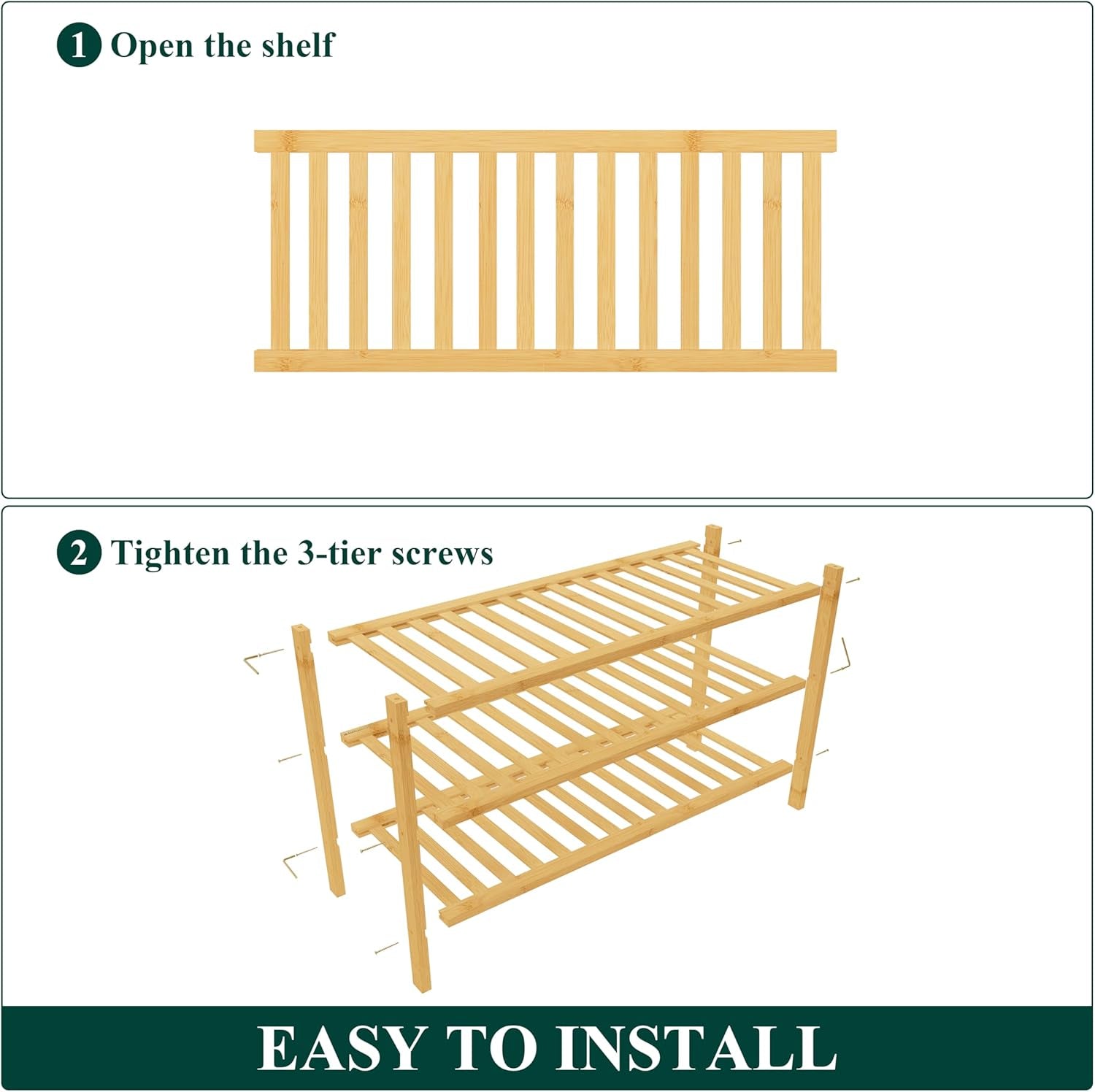 1 Open the shelf

2 Tighten the 3-tier screws

EASY TO INSTALL