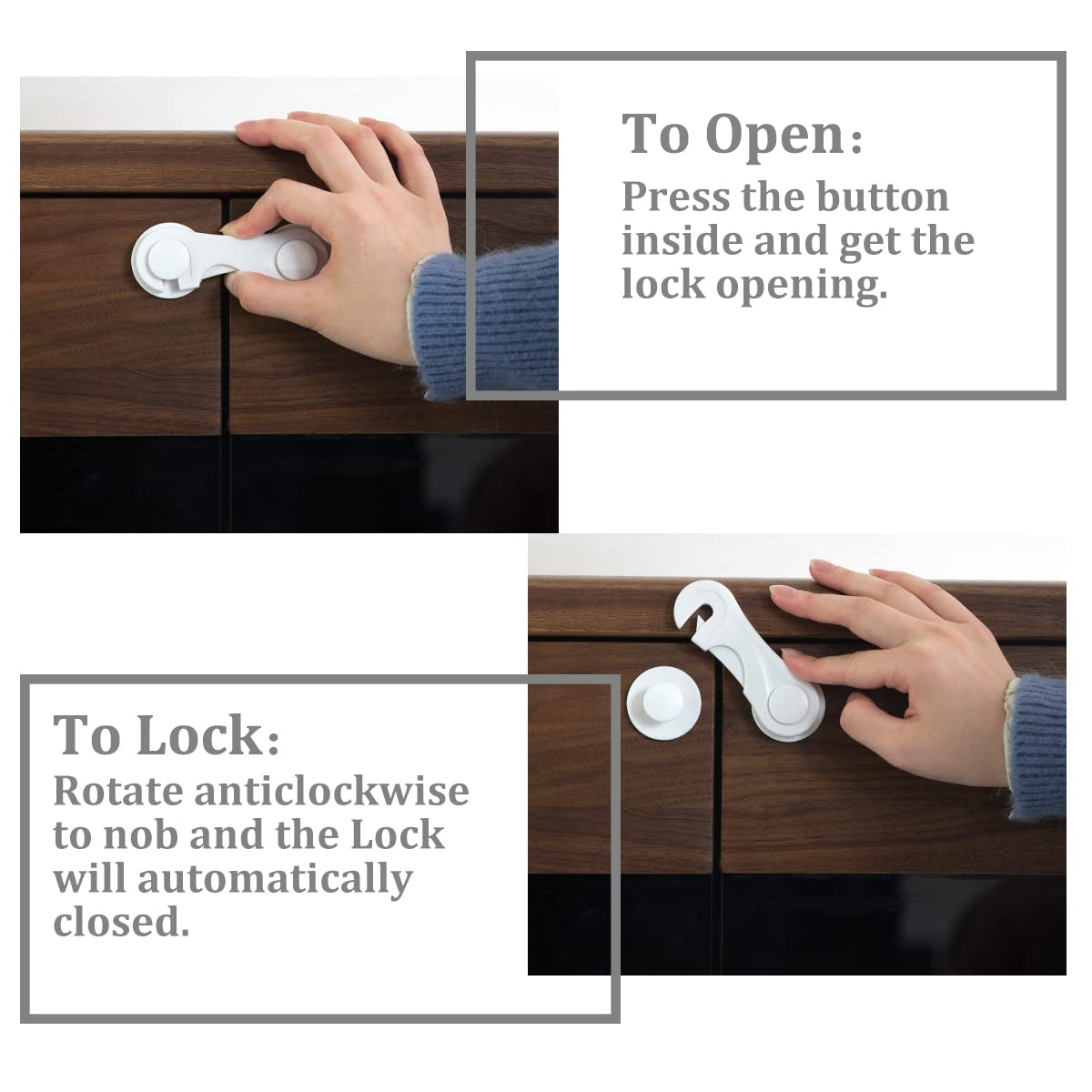 To Open:
Press the button inside and get the lock opening.

To Lock:
Rotate anticlockwise to nob and the Lock will automatically closed.