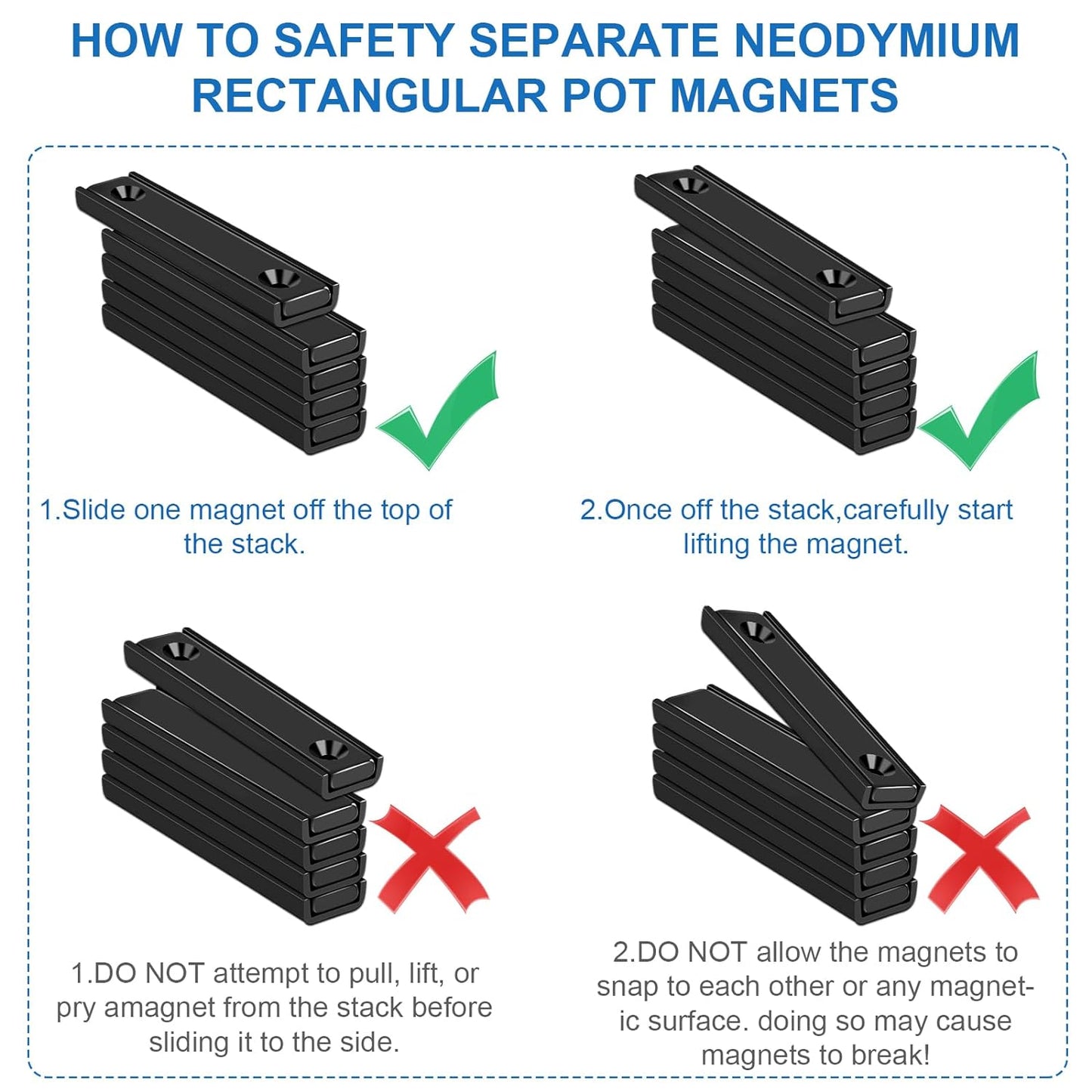 HOW TO SAFETY SEPARATE NEODYMIUM RECTANGULAR POT MAGNETS

1.Slide one magnet off the top of the stack.

2.Once off the stack,carefully start lifting the magnet.

1.DO NOT attempt to pull, lift, or pry amagnet from the stack before sliding it to the side.

2.DO NOT allow the magnets to snap to each other or any magnetic surface. doing so may cause magnets to break!