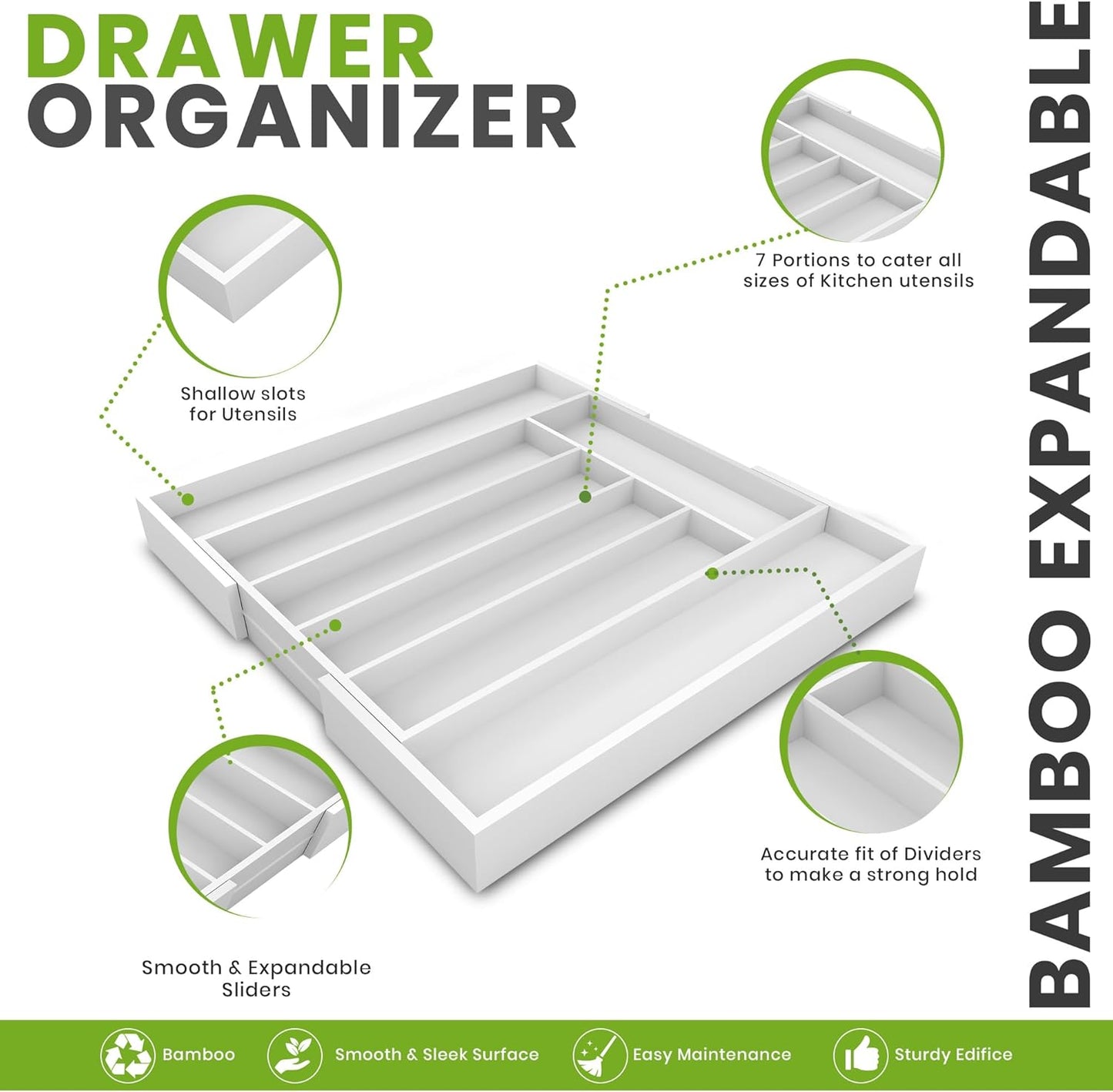 DRAWER ORGANIZER

BAMBOO EXPANDABLE

7 Portions to cater all sizes of Kitchen utensils

Shallow slots for Utensils

Accurate fit of Dividers to make a strong hold

Smooth & Expandable Sliders

Bamboo

Smooth & Sleek Surface

Easy Maintenance

Sturdy Edifice