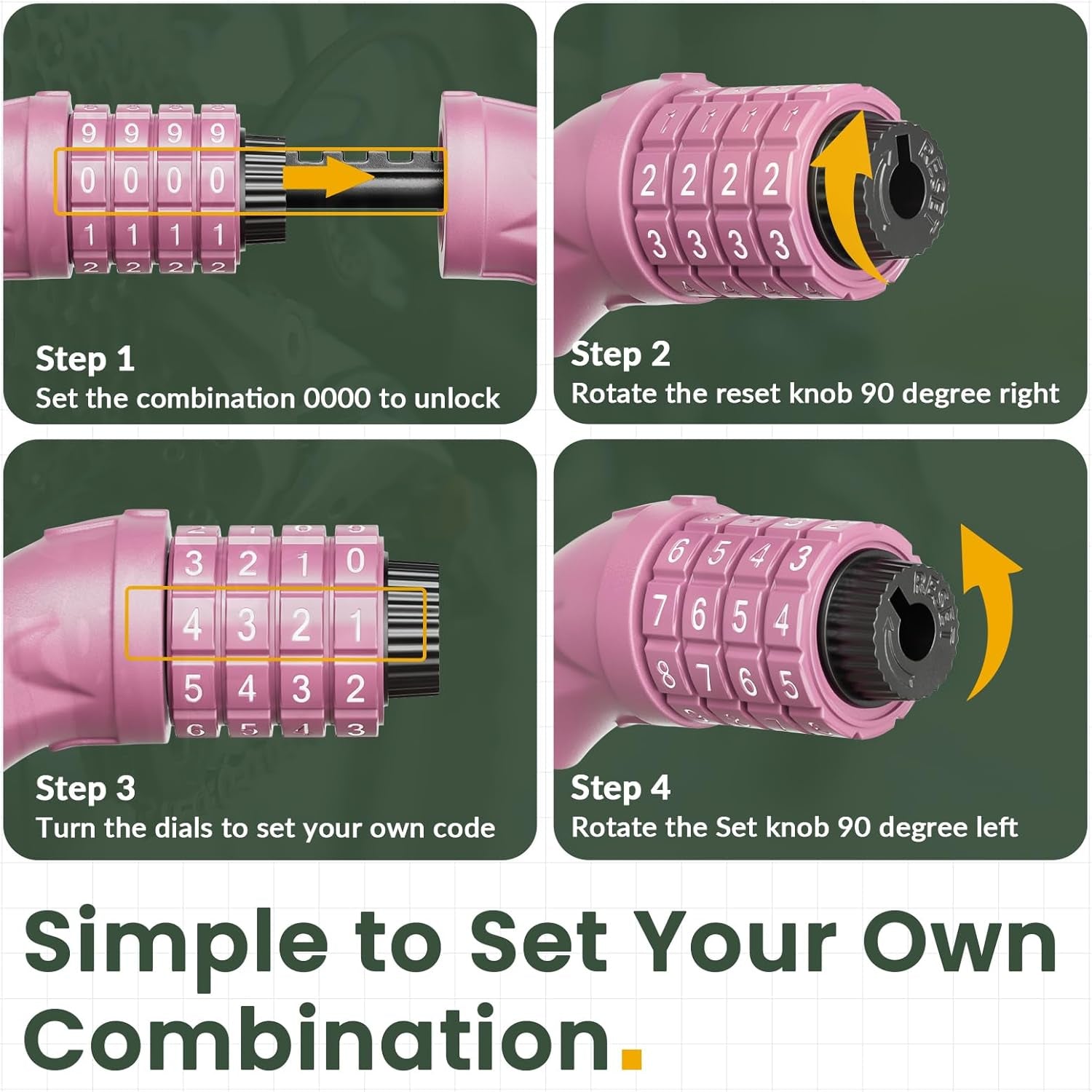 9 9 9 9
0 0 0 0
1 1 1 1
2 2 2 2

Step 1
Set the combination 0000 to unlock

1 1 1 1
2 2 2 2
3 3 3 3
RESET

Step 2
Rotate the reset knob 90 degree right

3 2 1 0
4 3 2 1
5 4 3 2
6 5 4 3

Step 3
Turn the dials to set your own code

6 5 4 3
7 6 5 4
8 7 6 5
RESET

Step 4
Rotate the Set knob 90 degree left

Simple to Set Your Own Combination.