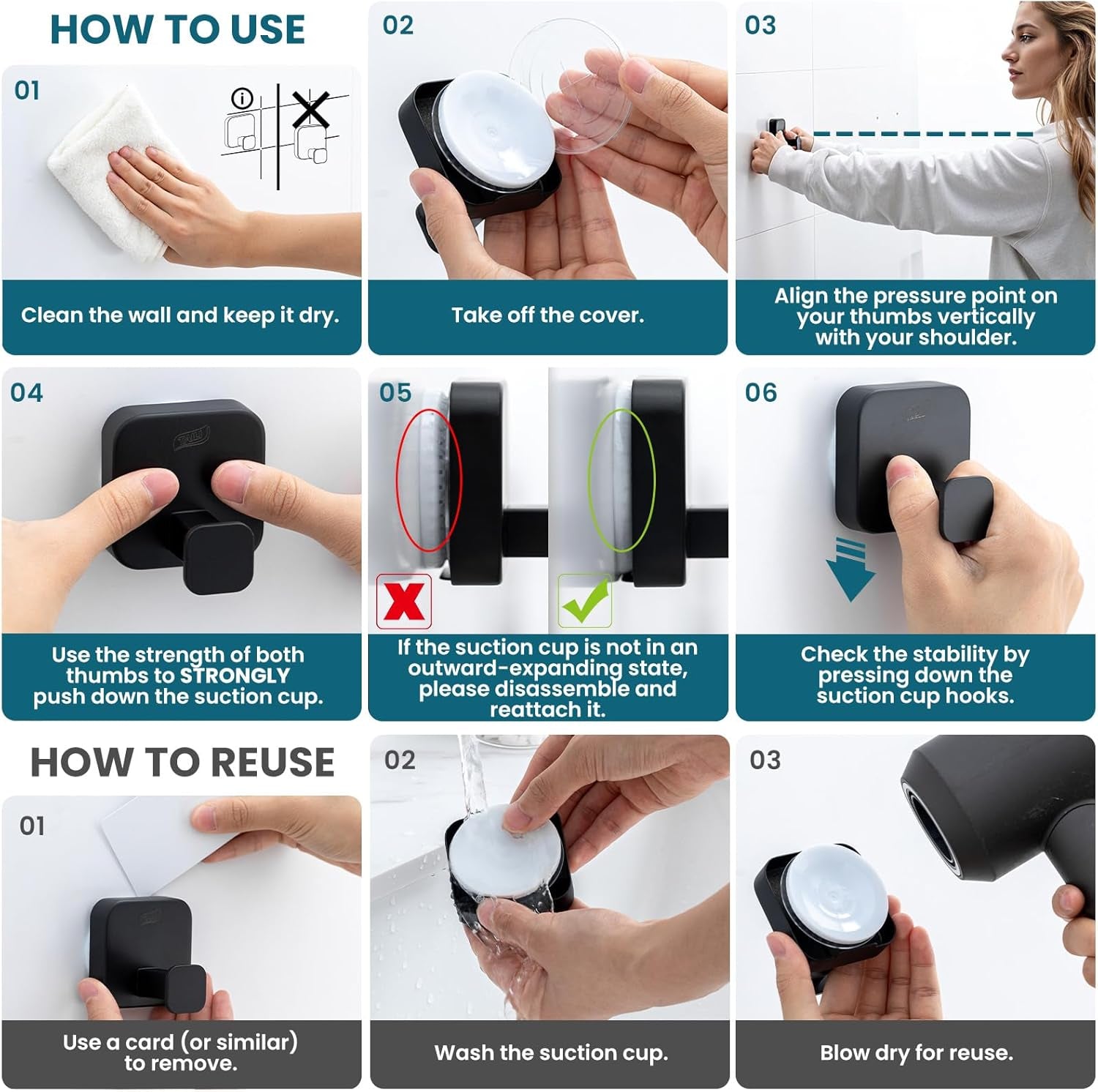 HOW TO USE

01

Clean the wall and keep it dry.

02

Take off the cover.

03

Align the pressure point on your thumbs vertically with your shoulder.

04

Use the strength of both thumbs to STRONGLY push down the suction cup.

05

If the suction cup is not in an outward-expanding state, please disassemble and reattach it.

06

Check the stability by pressing down the suction cup hooks.

HOW TO REUSE

01

Use a card (or similar) to remove.

02

Wash the suction cup.

03

Blow dry for reuse.