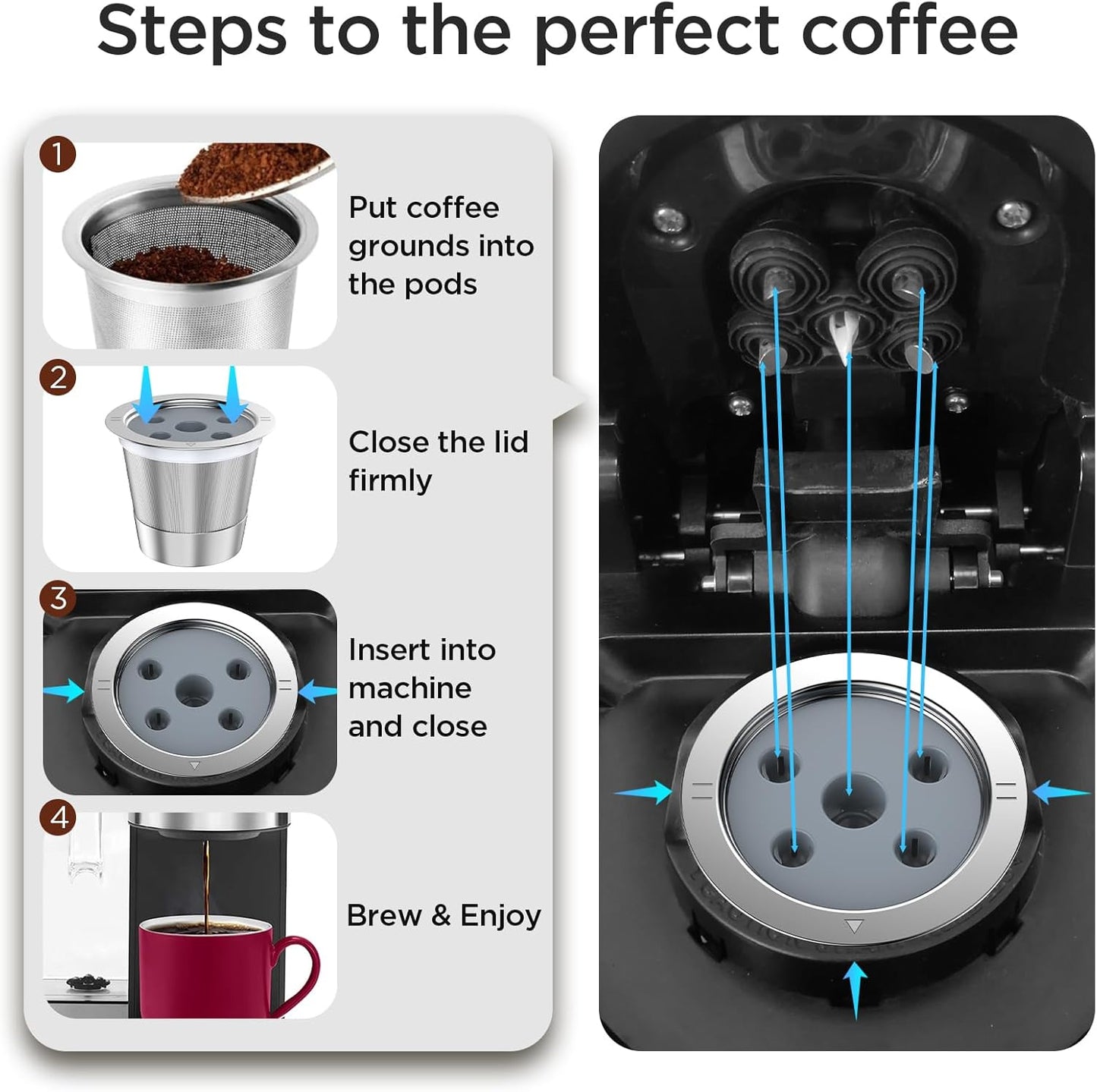 Steps to the perfect coffee

1 Put coffee grounds into the pods

2 Close the lid firmly

3 Insert into machine and close

4 Brew & Enjoy