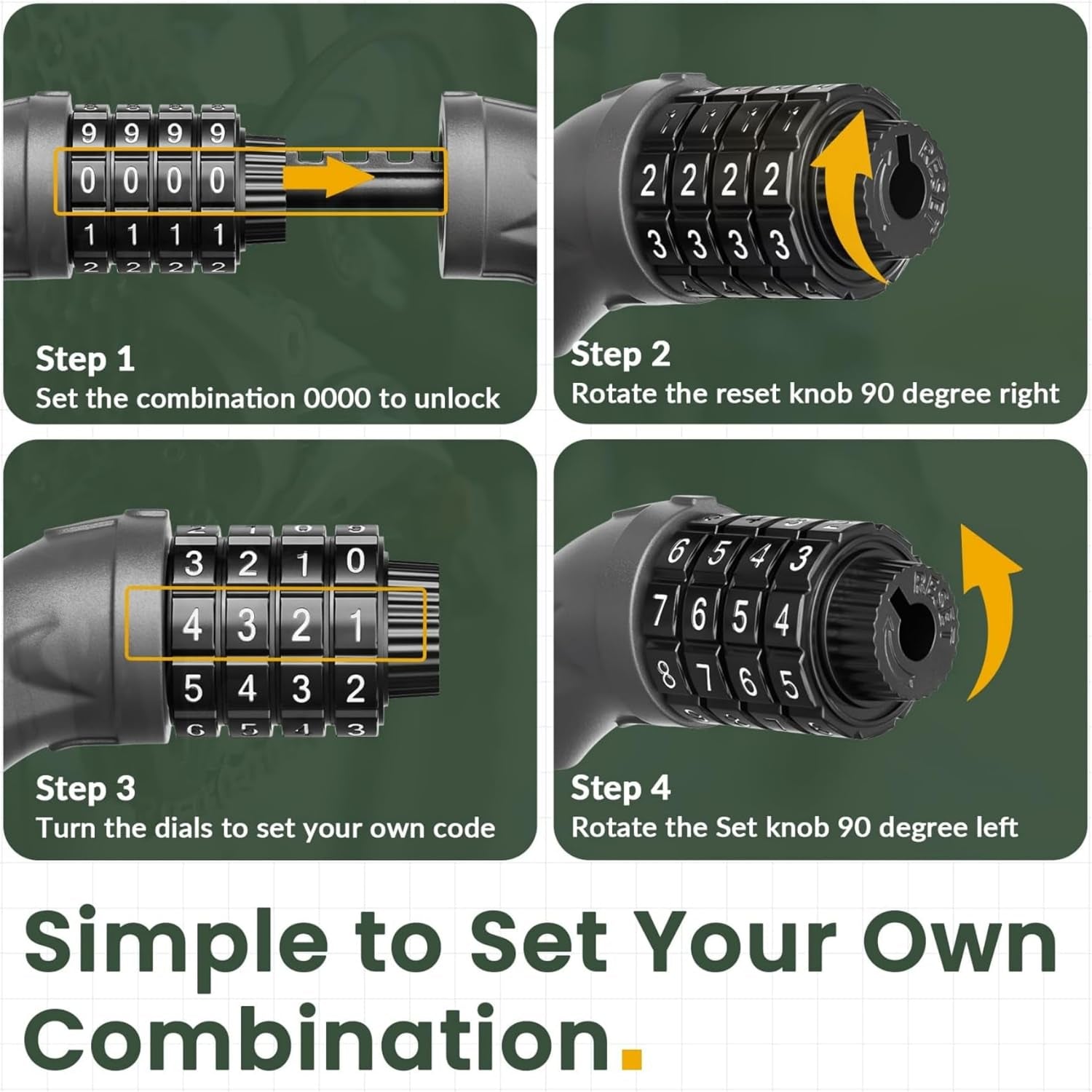 9 9 9 9
0 0 0 0
1 1 1 1
2 2 2 2

Step 1
Set the combination 0000 to unlock

2 2 2 2
3 3 3 3
RESET

Step 2
Rotate the reset knob 90 degree right

3 2 1 0
4 3 2 1
5 4 3 2
6 5 4 3

Step 3
Turn the dials to set your own code

6 5 4 3
7 6 5 4
8 7 6 5
RESET

Step 4
Rotate the Set knob 90 degree left

Simple to Set Your Own Combination.