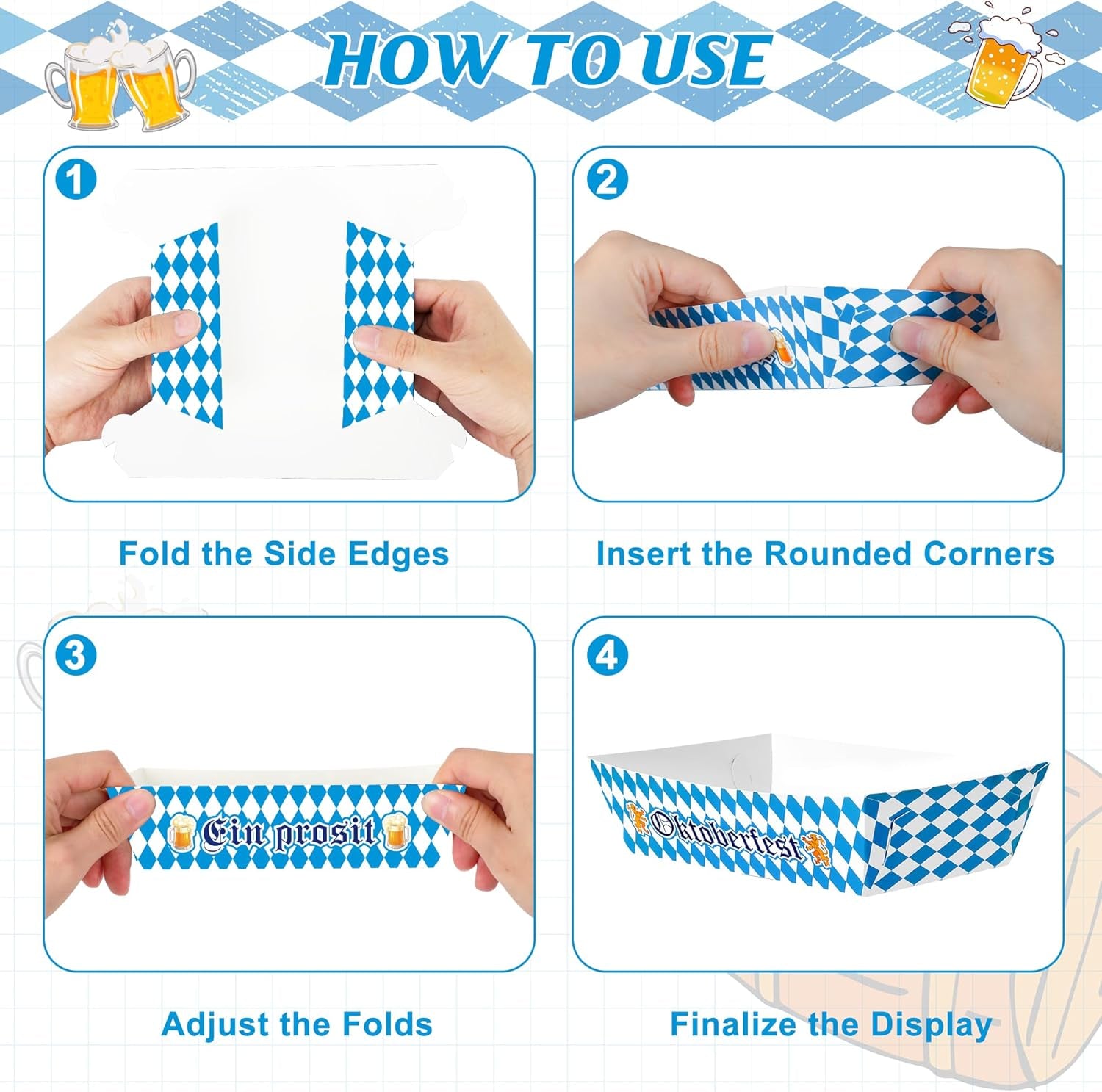 HOW TO USE

1

Fold the Side Edges

2

Insert the Rounded Corners

3

Ein prosit

Adjust the Folds

4

Oktoberfest

Finalize the Display