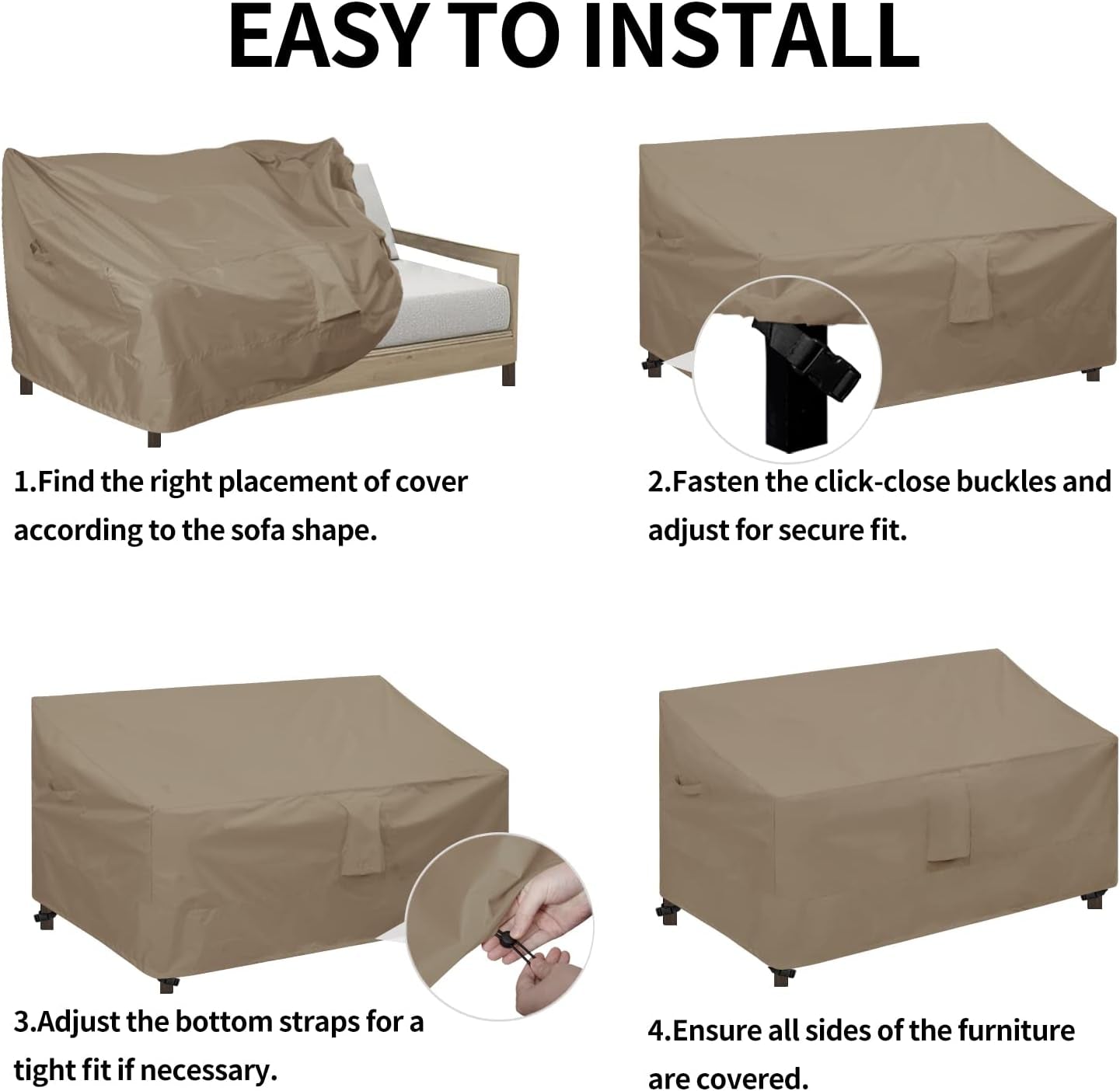 EASY TO INSTALL

1.Find the right placement of cover according to the sofa shape.

2.Fasten the click-close buckles and adjust for secure fit.

3.Adjust the bottom straps for a tight fit if necessary.

4.Ensure all sides of the furniture are covered.