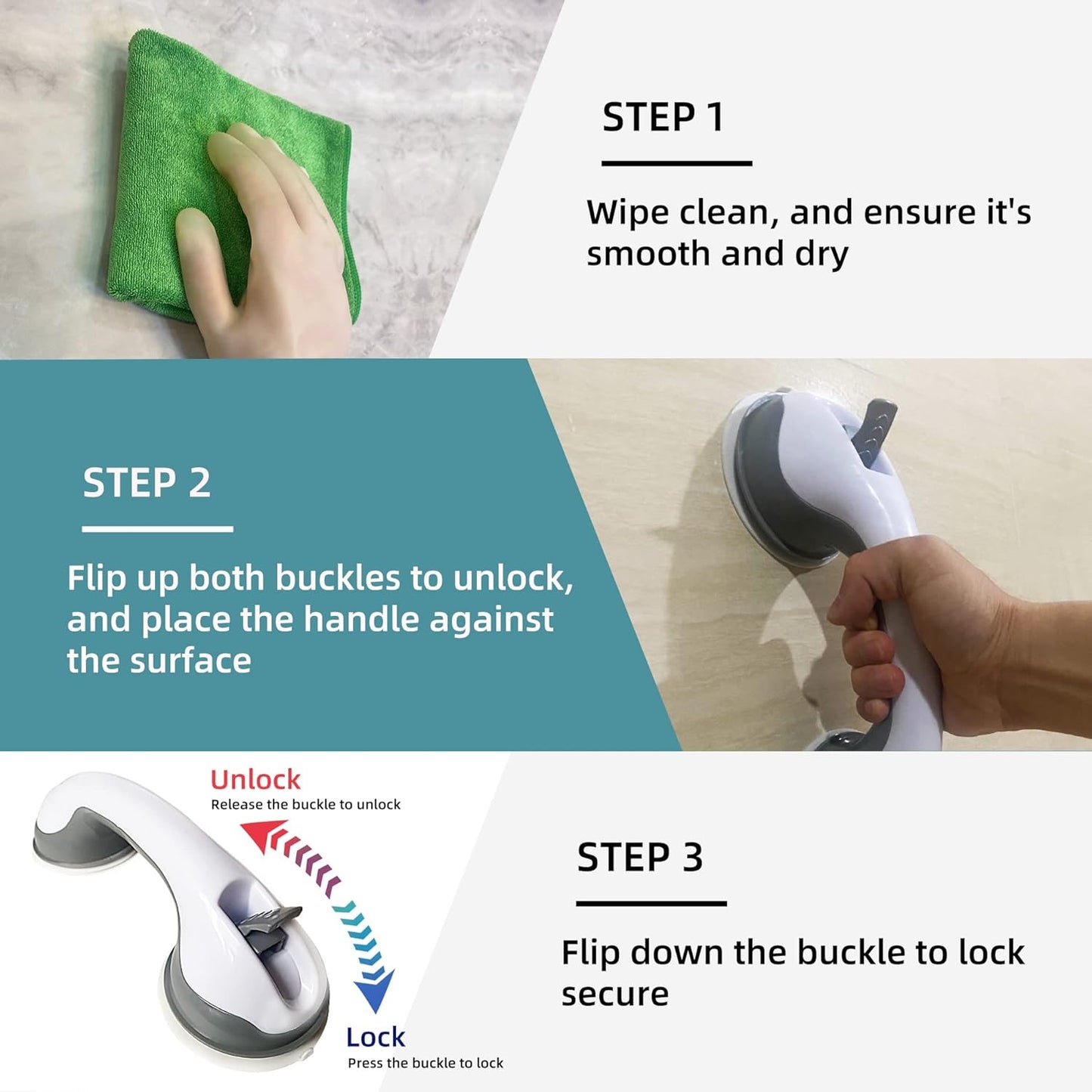 STEP 1

Wipe clean, and ensure it's smooth and dry

STEP 2

Flip up both buckles to unlock, and place the handle against the surface

Unlock
Release the buckle to unlock

Lock
Press the buckle to lock

STEP 3

Flip down the buckle to lock secure