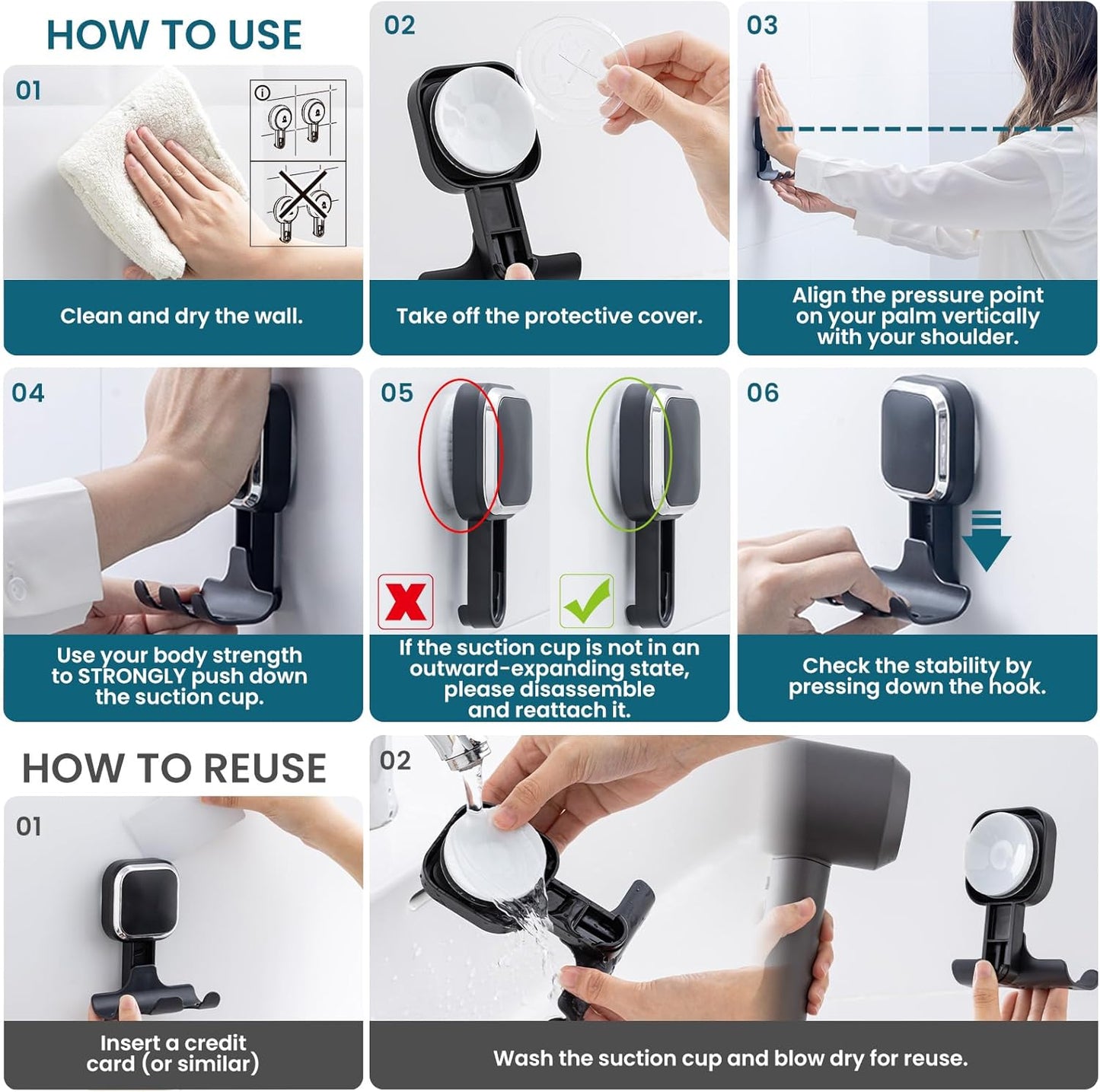 HOW TO USE

01

Clean and dry the wall.

02

Take off the protective cover.

03

Align the pressure point on your palm vertically with your shoulder.

04

Use your body strength to STRONGLY push down the suction cup.

05

If the suction cup is not in an outward-expanding state, please disassemble and reattach it.

06

Check the stability by pressing down the hook.

HOW TO REUSE

01

Insert a credit card (or similar)

02

Wash the suction cup and blow dry for reuse.