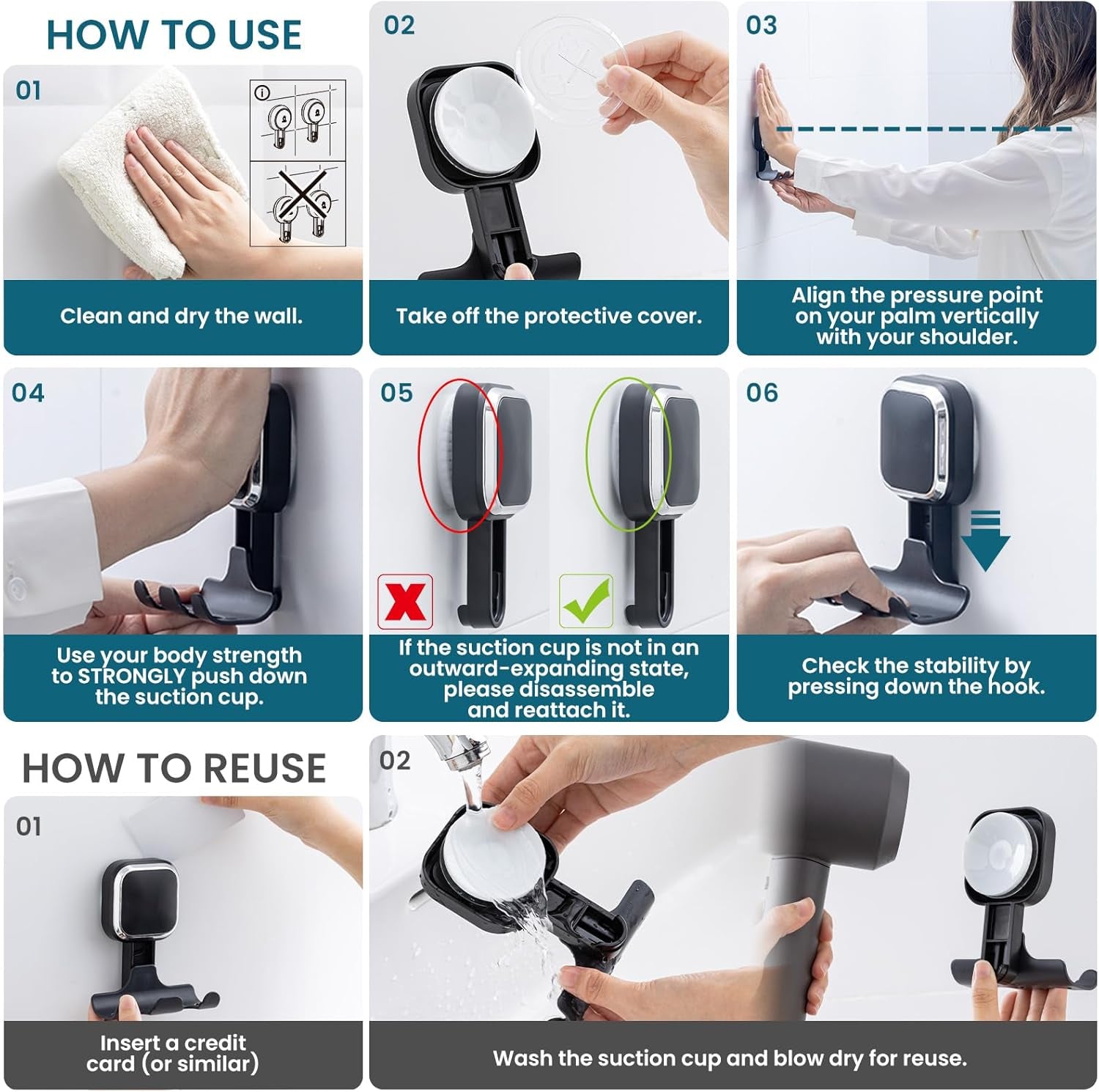 HOW TO USE

01

Clean and dry the wall.

02

Take off the protective cover.

03

Align the pressure point on your palm vertically with your shoulder.

04

Use your body strength to STRONGLY push down the suction cup.

05

If the suction cup is not in an outward-expanding state, please disassemble and reattach it.

06

Check the stability by pressing down the hook.

HOW TO REUSE

01

Insert a credit card (or similar)

02

Wash the suction cup and blow dry for reuse.