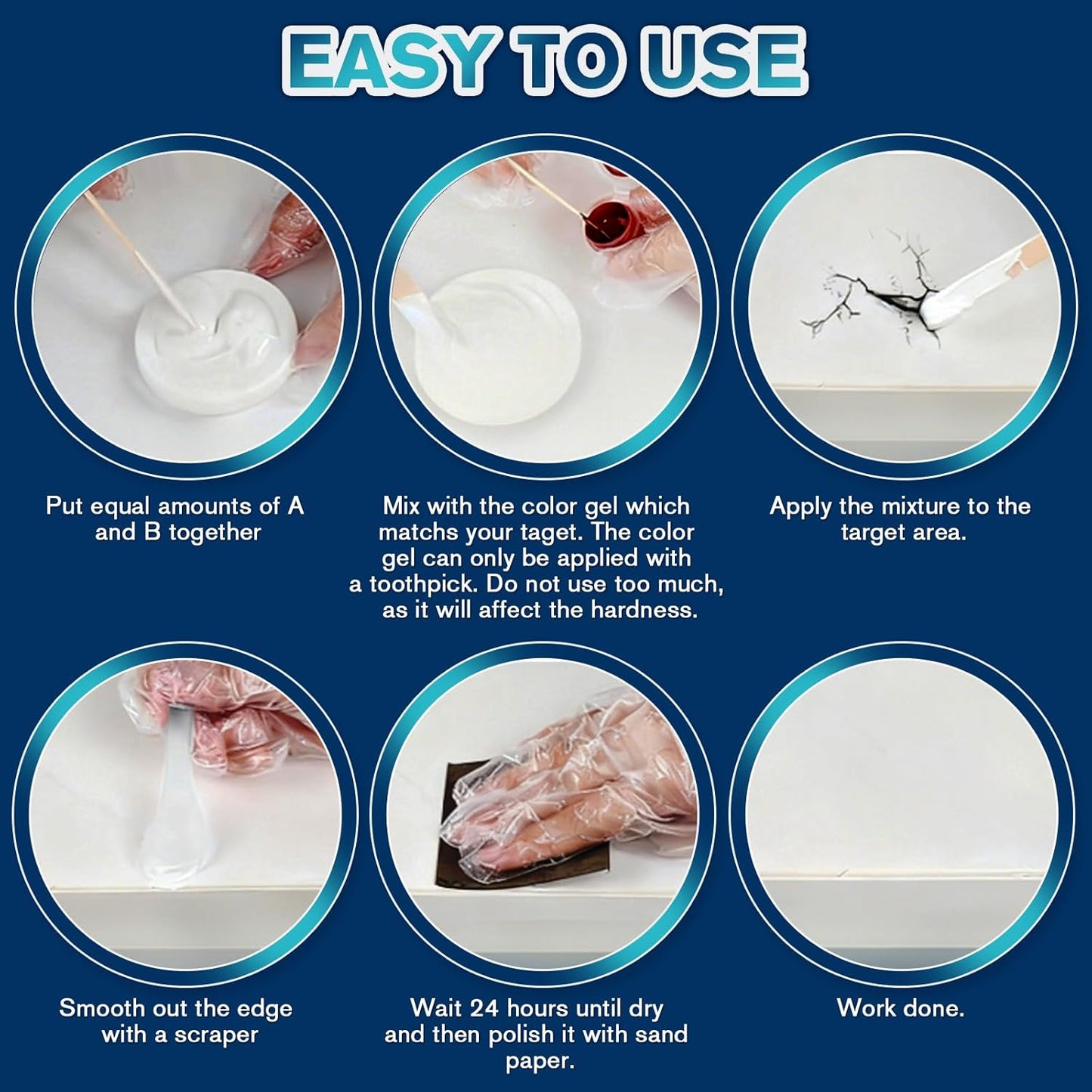 EASY TO USE

Put equal amounts of A and B together

Mix with the color gel which matchs your taget. The color gel can only be applied with a toothpick. Do not use too much, as it will affect the hardness.

Apply the mixture to the target area.

Smooth out the edge with a scraper

Wait 24 hours until dry and then polish it with sand paper.

Work done.