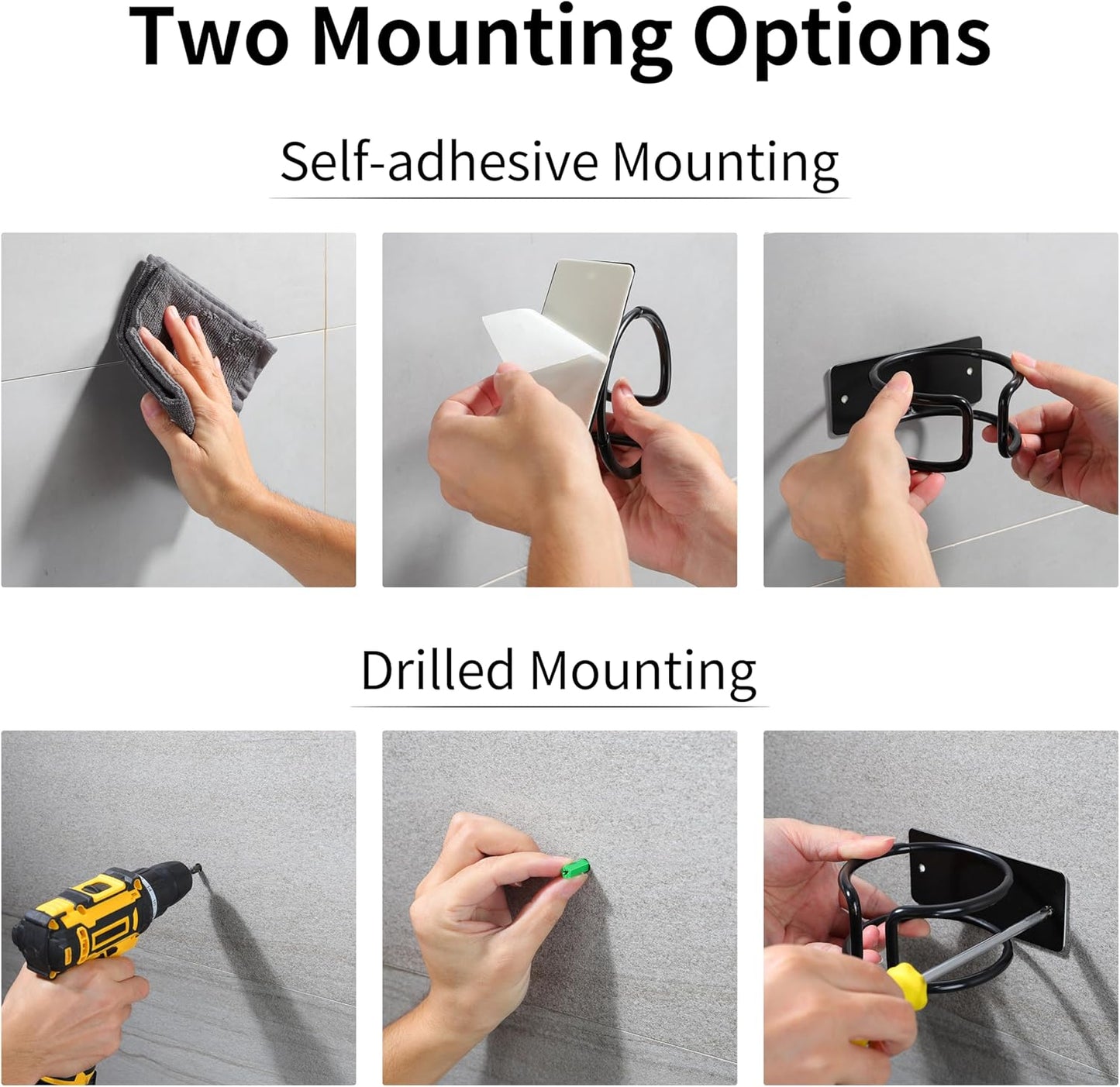 Two Mounting Options

Self-adhesive Mounting

Drilled Mounting