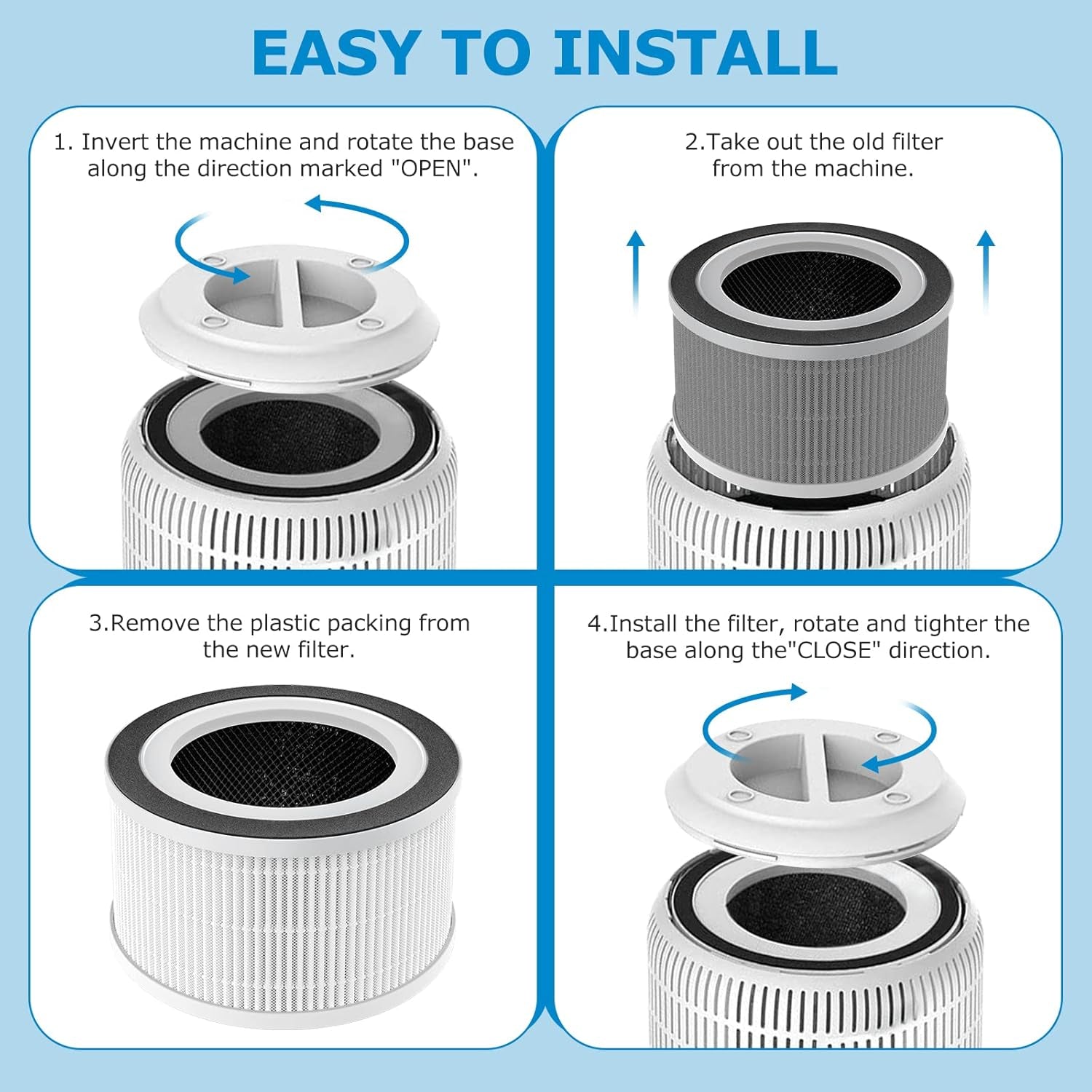 EASY TO INSTALL

1. Invert the machine and rotate the base along the direction marked "OPEN".

2.Take out the old filter from the machine.

3.Remove the plastic packing from the new filter.

4.Install the filter, rotate and tighter the base along the"CLOSE" direction.