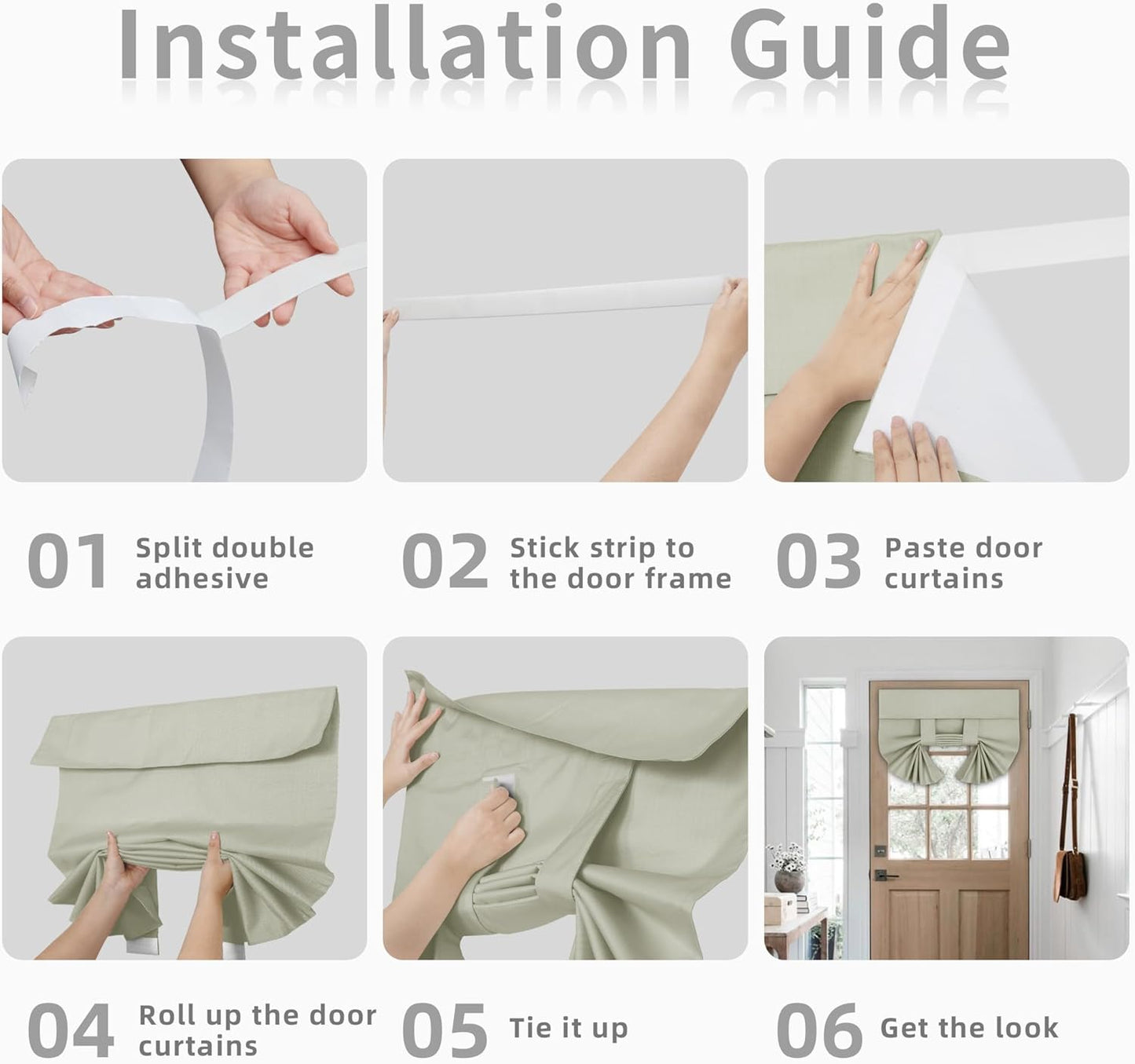 Installation Guide

01 Split double adhesive

02 Stick strip to the door frame

03 Paste door curtains

04 Roll up the door curtains

05 Tie it up

06 Get the look