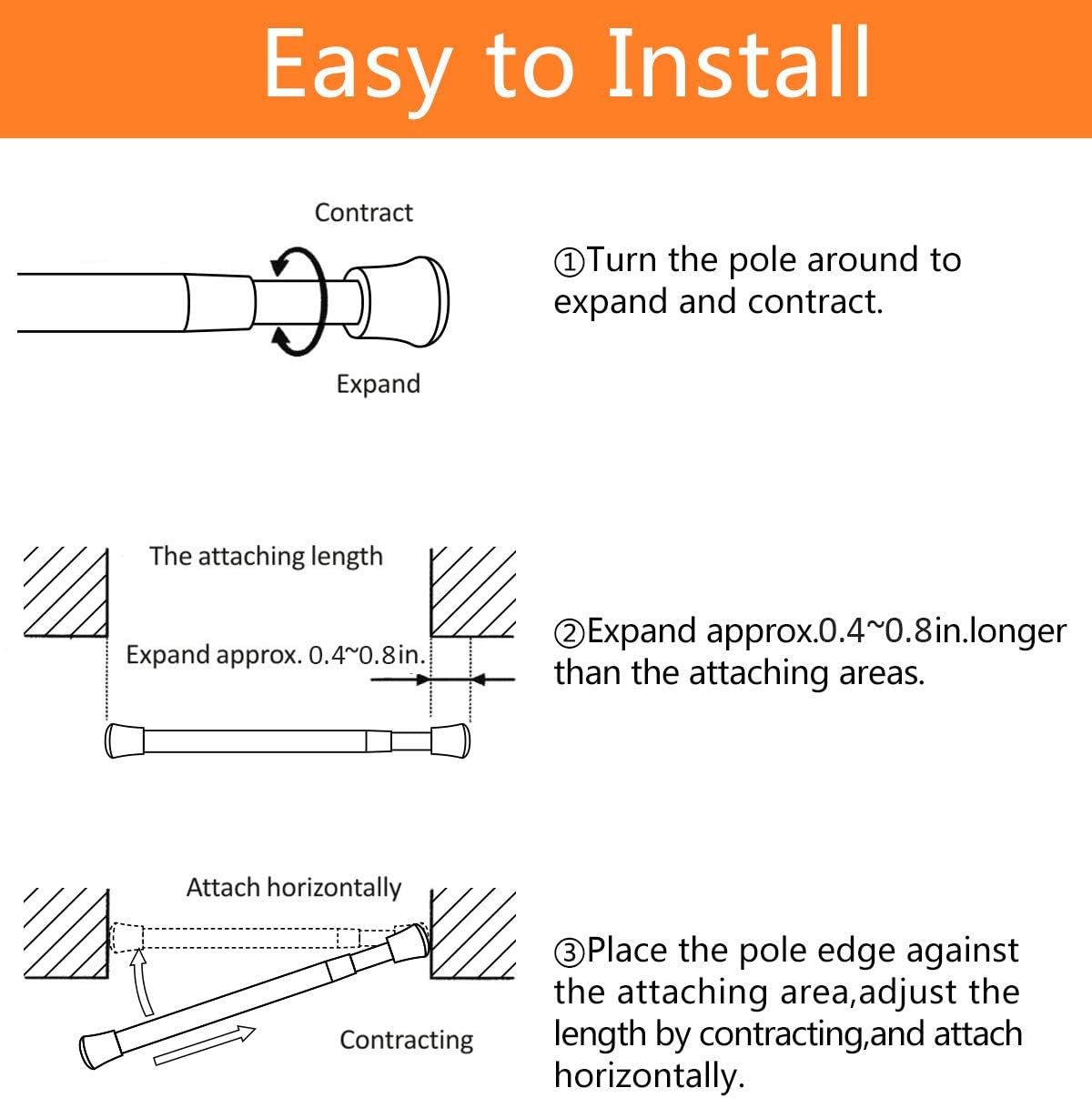 Easy to Install

Contract

Expand

①Turn the pole around to expand and contract.

The attaching length

Expand approx. 0.4~0.8in.

②Expand approx.0.4~0.8in.longer than the attaching areas.

Attach horizontally

Contracting

③Place the pole edge against the attaching area,adjust the length by contracting,and attach horizontally.