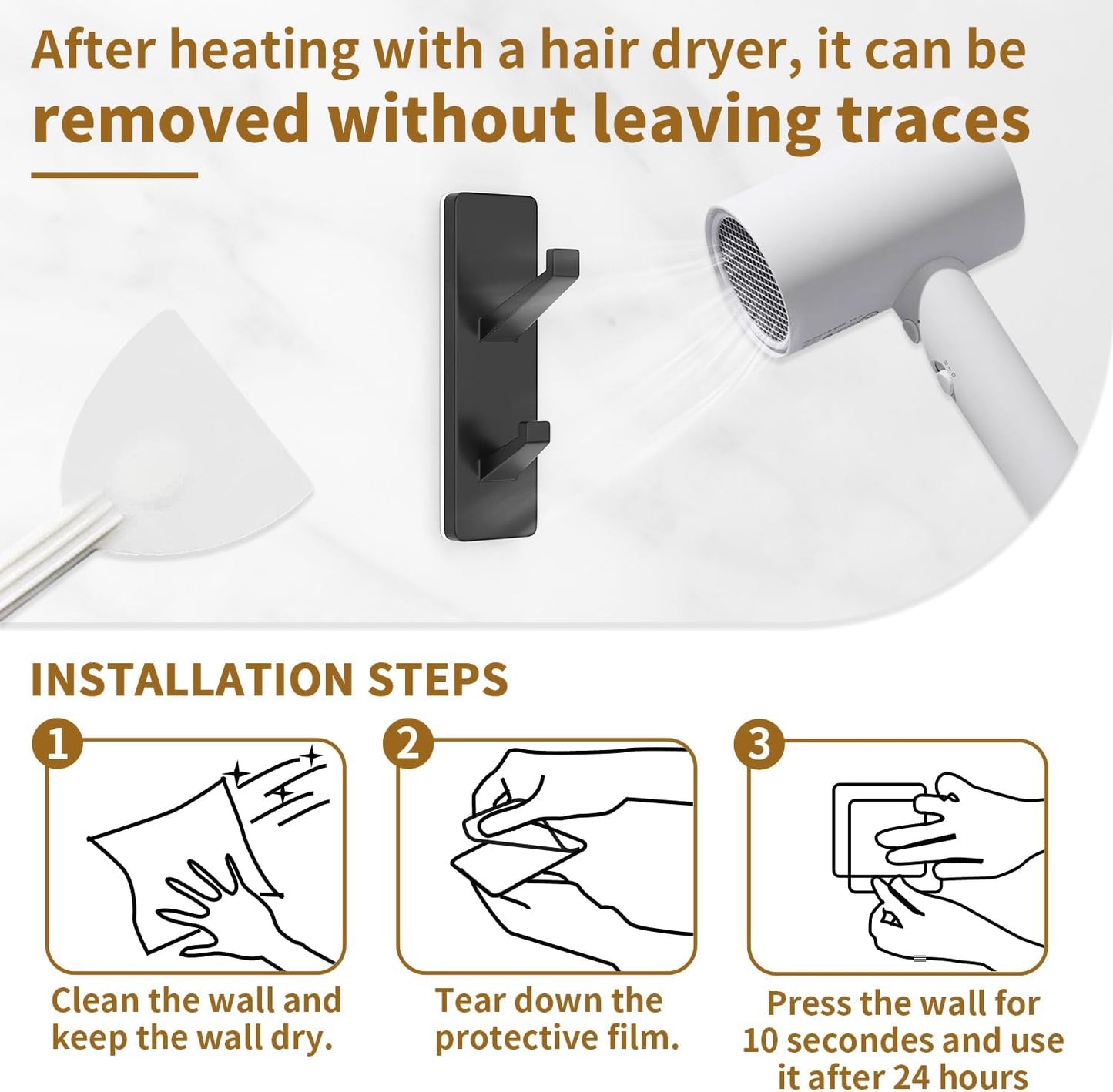 After heating with a hair dryer, it can be removed without leaving traces

INSTALLATION STEPS

1

Clean the wall and keep the wall dry.

2

Tear down the protective film.

3

Press the wall for 10 secondes and use it after 24 hours