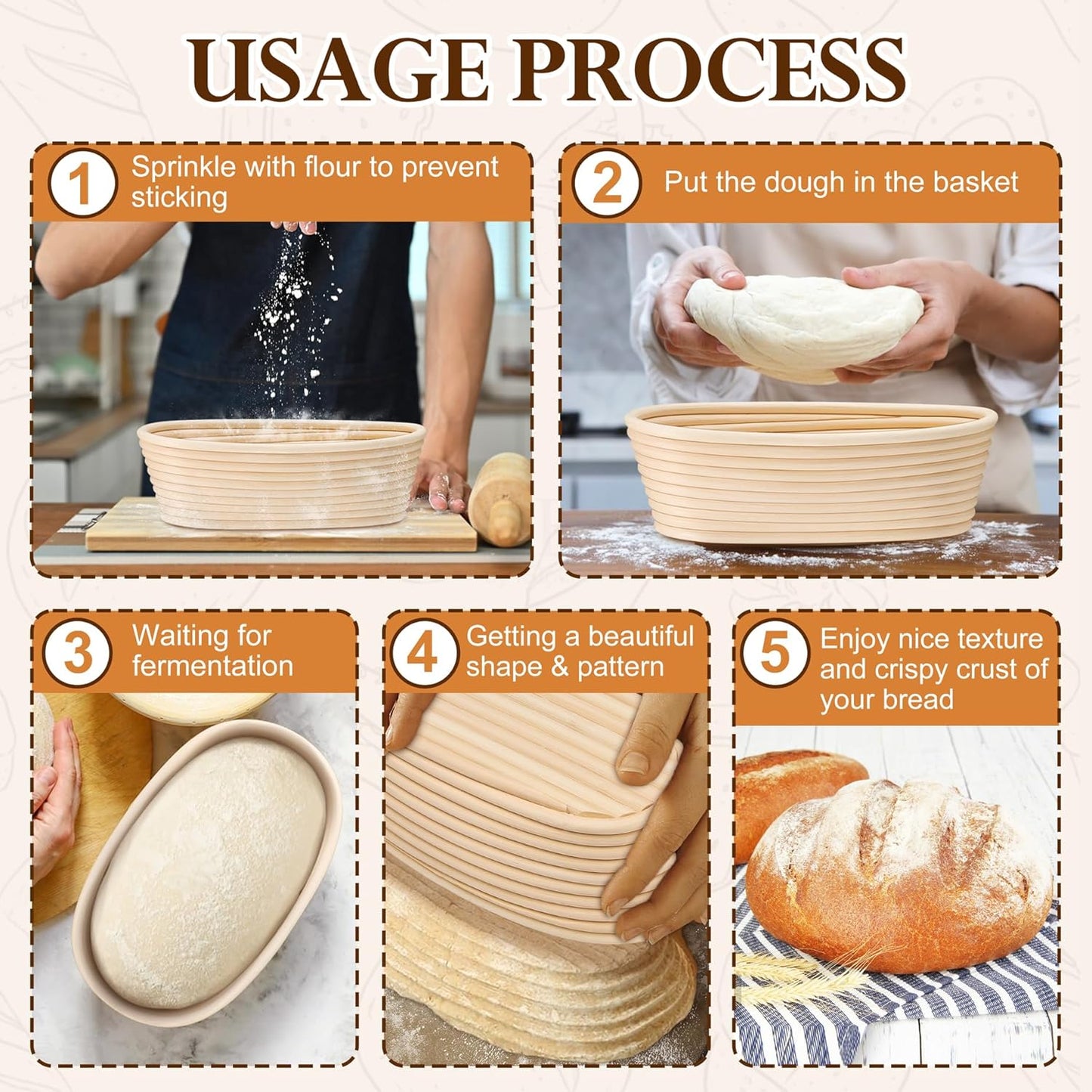 USAGE PROCESS

1 Sprinkle with flour to prevent sticking

2 Put the dough in the basket

3 Waiting for fermentation

4 Getting a beautiful shape & pattern

5 Enjoy nice texture and crispy crust of your bread