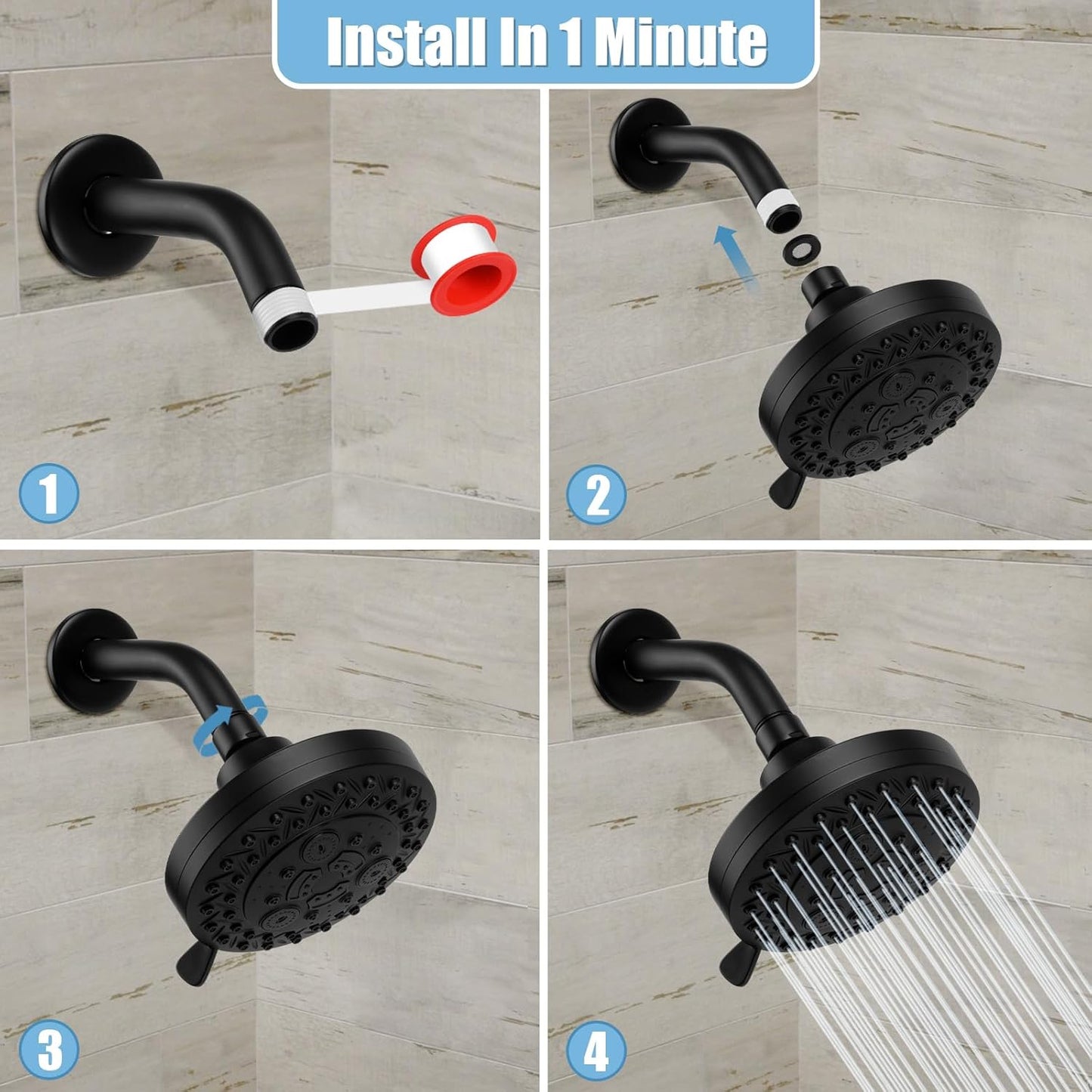 Install In 1 Minute

1

2

3

4