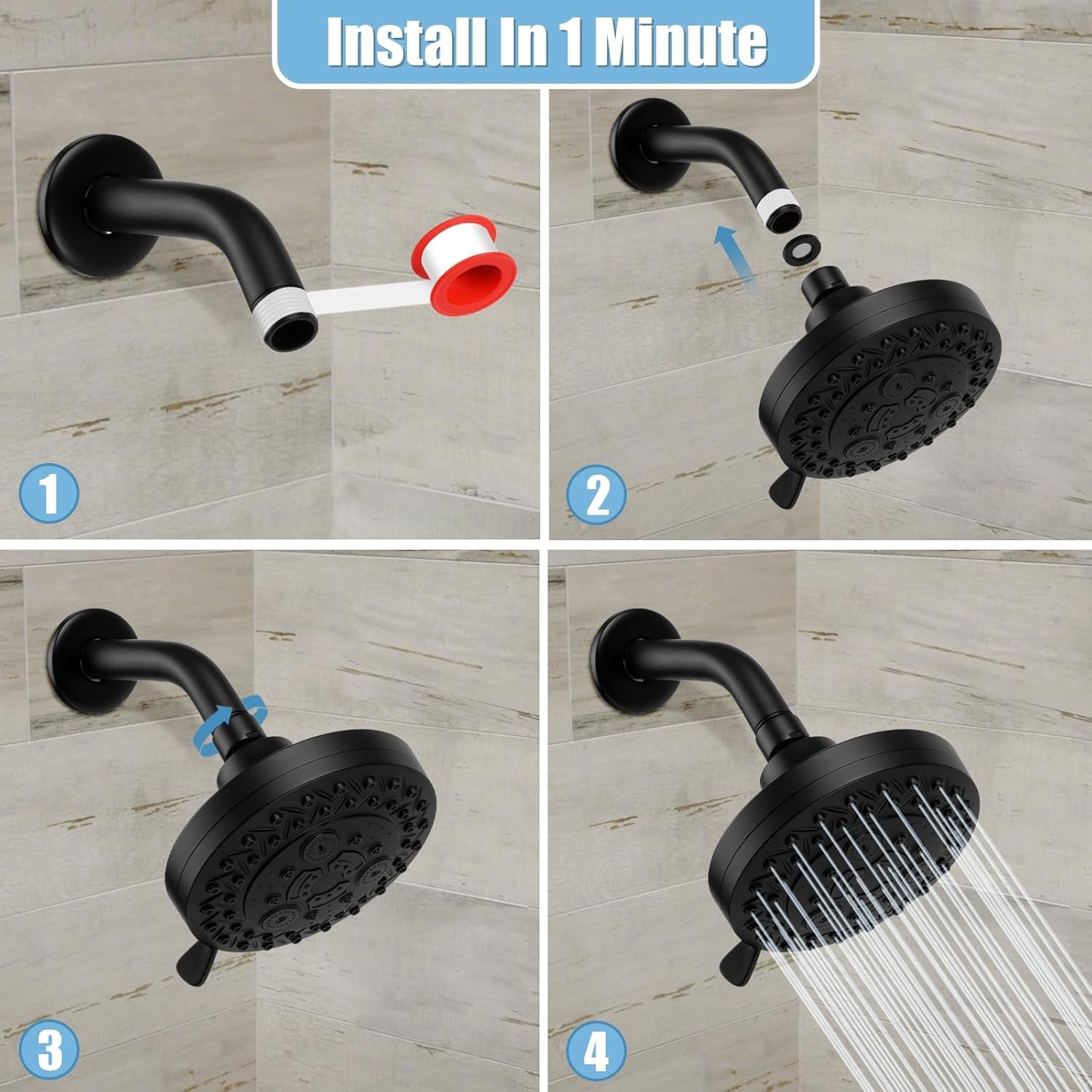 Install In 1 Minute

1

2

3

4