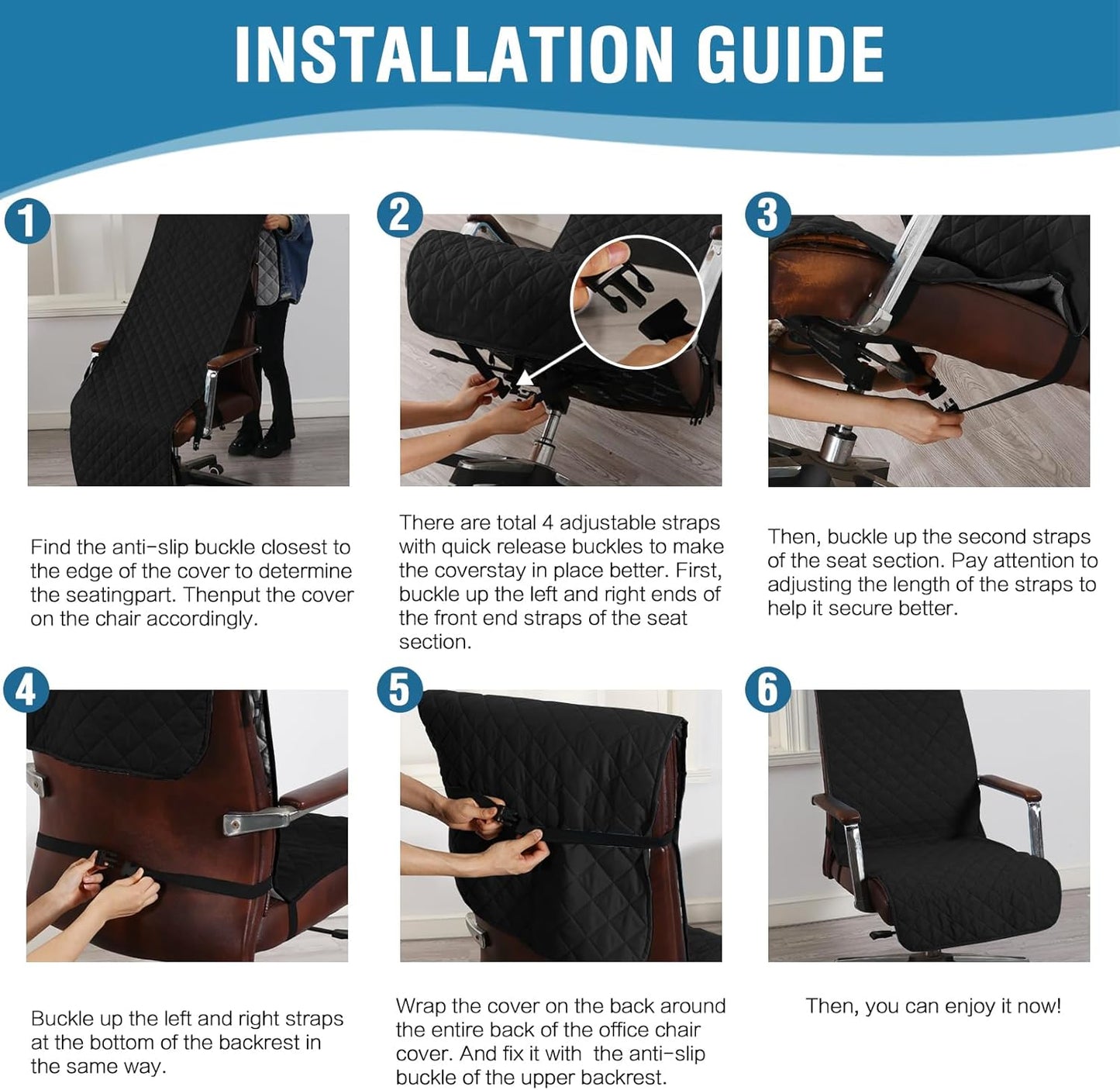 INSTALLATION GUIDE

1

Find the anti-slip buckle closest to the edge of the cover to determine the seatingpart. Thenput the cover on the chair accordingly.

2

There are total 4 adjustable straps with quick release buckles to make the coverstay in place better. First, buckle up the left and right ends of the front end straps of the seat section.

3

Then, buckle up the second straps of the seat section. Pay attention to adjusting the length of the straps to help it secure better.

4

Buckle up the left and right straps at the bottom of the backrest in the same way.

5

Wrap the cover on the back around the entire back of the office chair cover. And fix it with the anti-slip buckle of the upper backrest.

6

Then, you can enjoy it now!