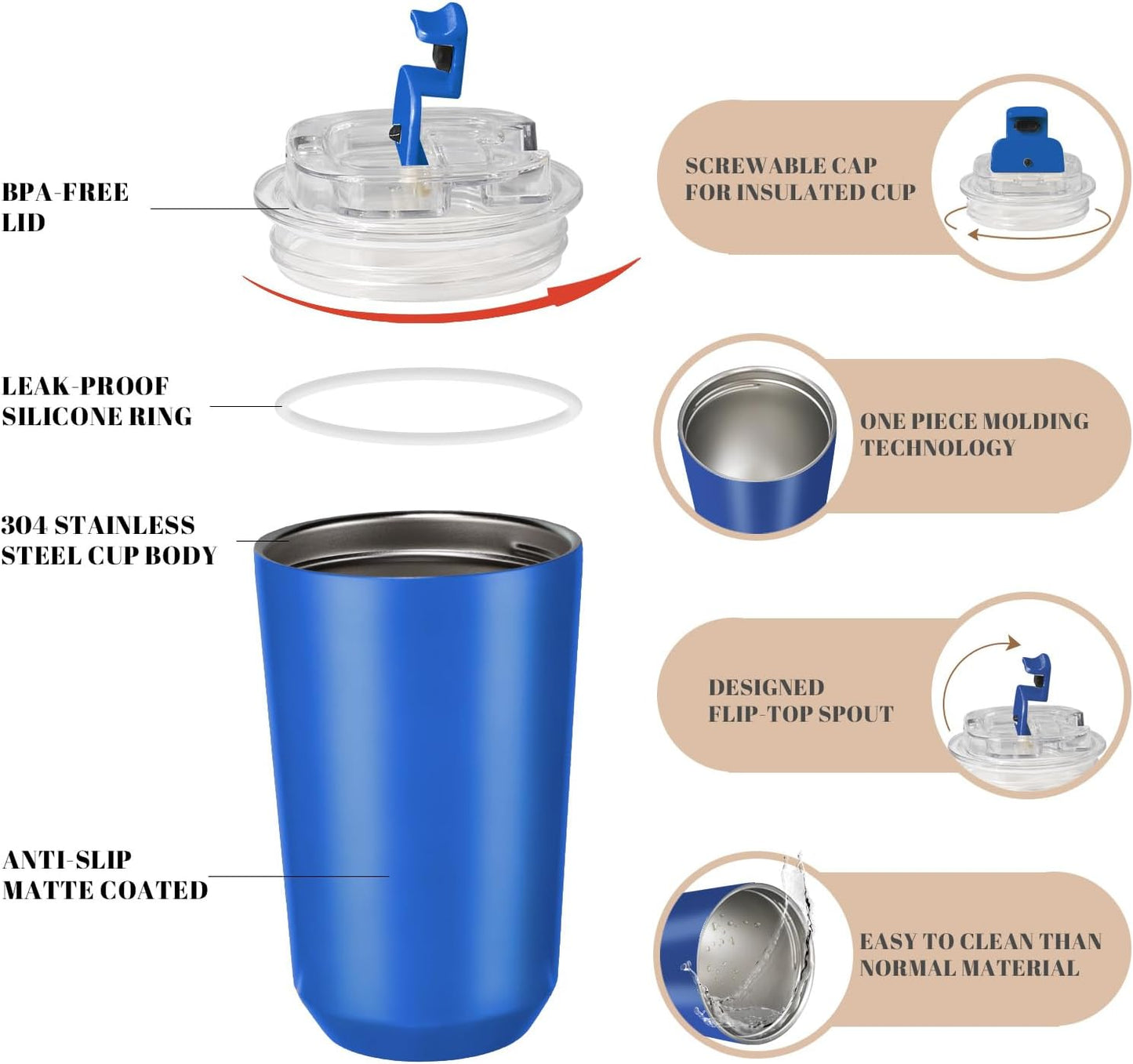 BPA-FREE LID

LEAK-PROOF SILICONE RING

304 STAINLESS STEEL CUP BODY

ANTI-SLIP MATTE COATED

SCREWABLE CAP FOR INSULATED CUP

ONE PIECE MOLDING TECHNOLOGY

DESIGNED FLIP-TOP SPOUT

EASY TO CLEAN THAN NORMAL MATERIAL