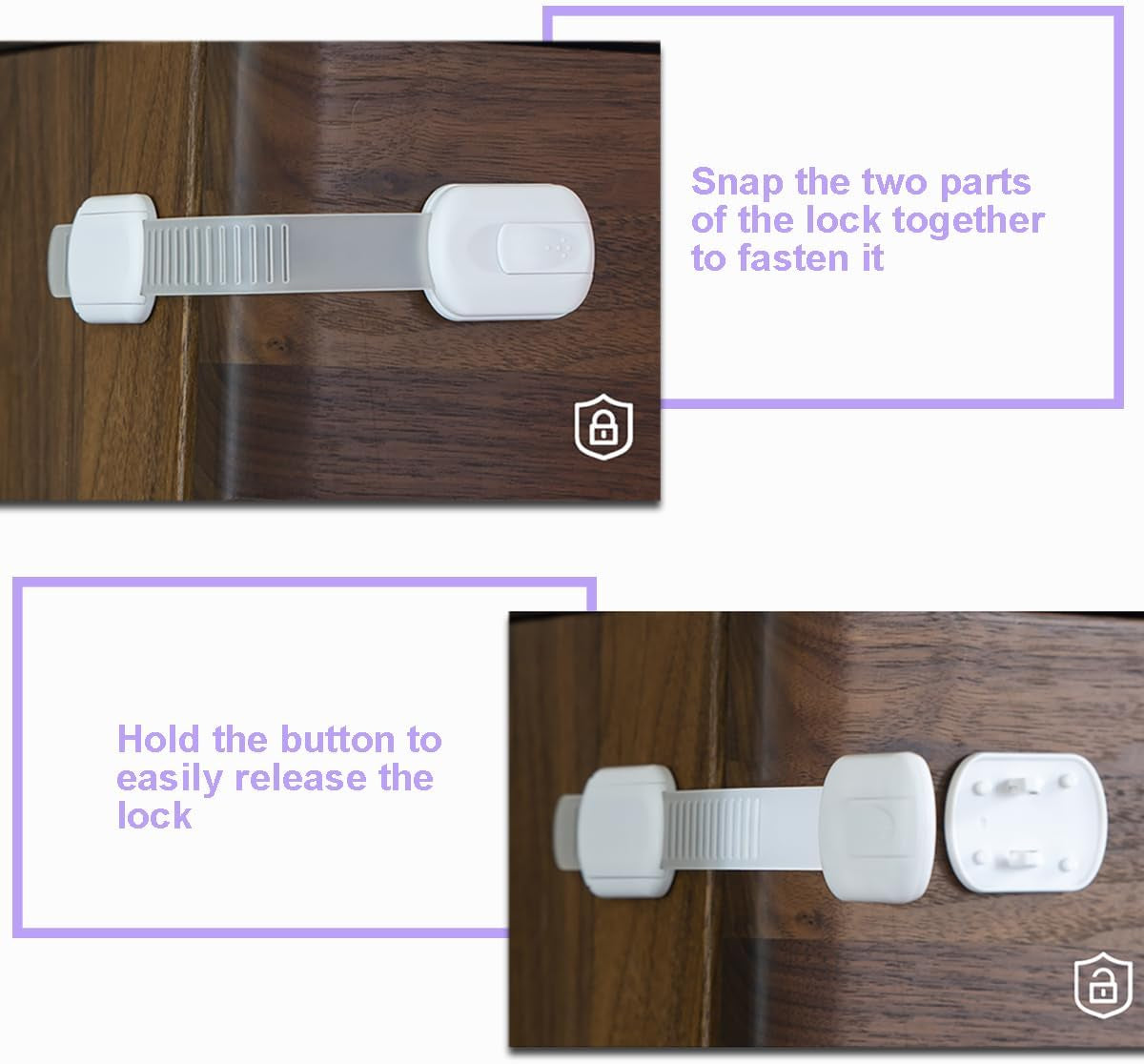 Snap the two parts of the lock together to fasten it

Hold the button to easily release the lock