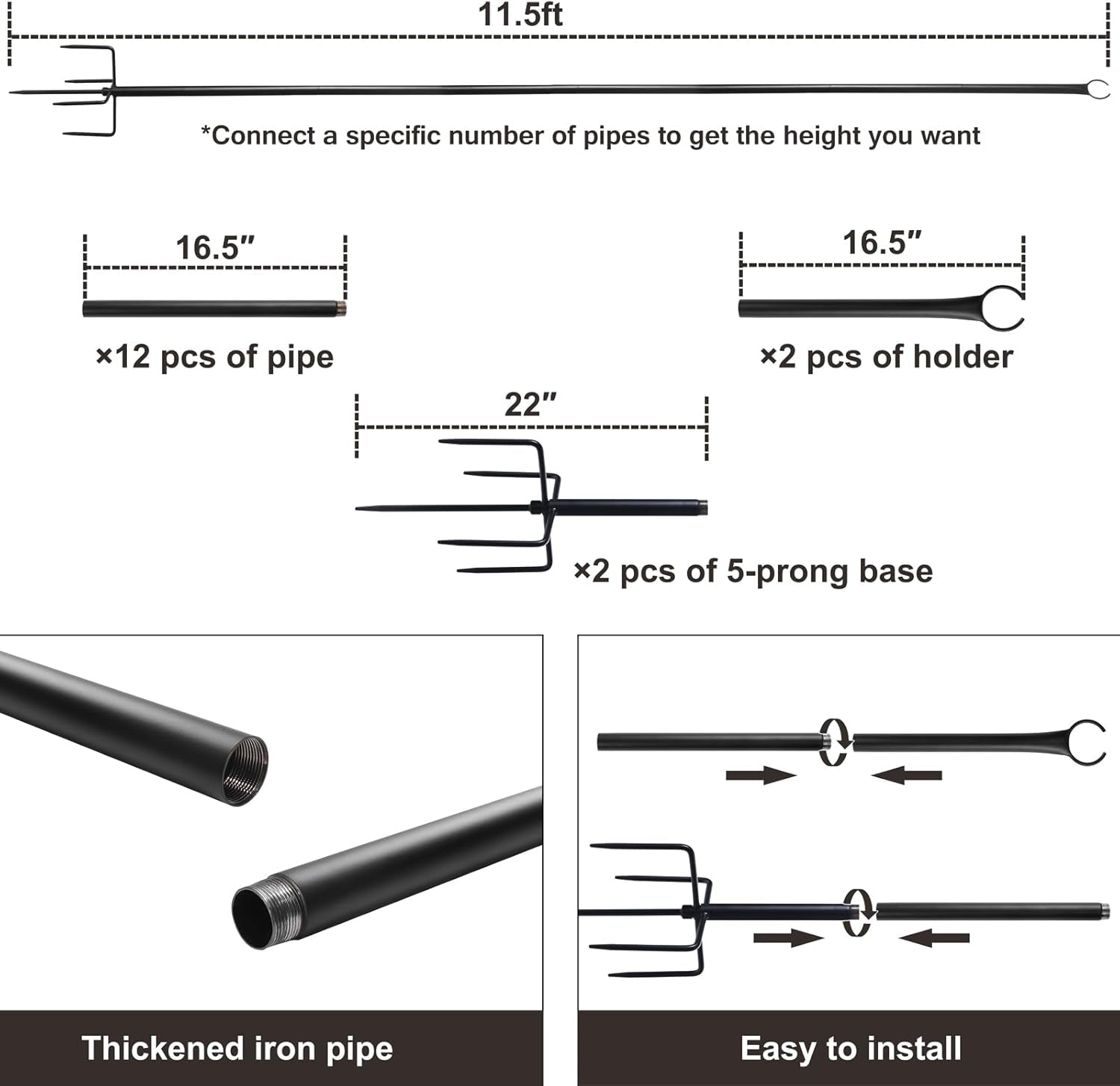 11.5ft

*Connect a specific number of pipes to get the height you want

16.5″

×12 pcs of pipe

16.5″

×2 pcs of holder

22″

×2 pcs of 5-prong base

Thickened iron pipe

Easy to install