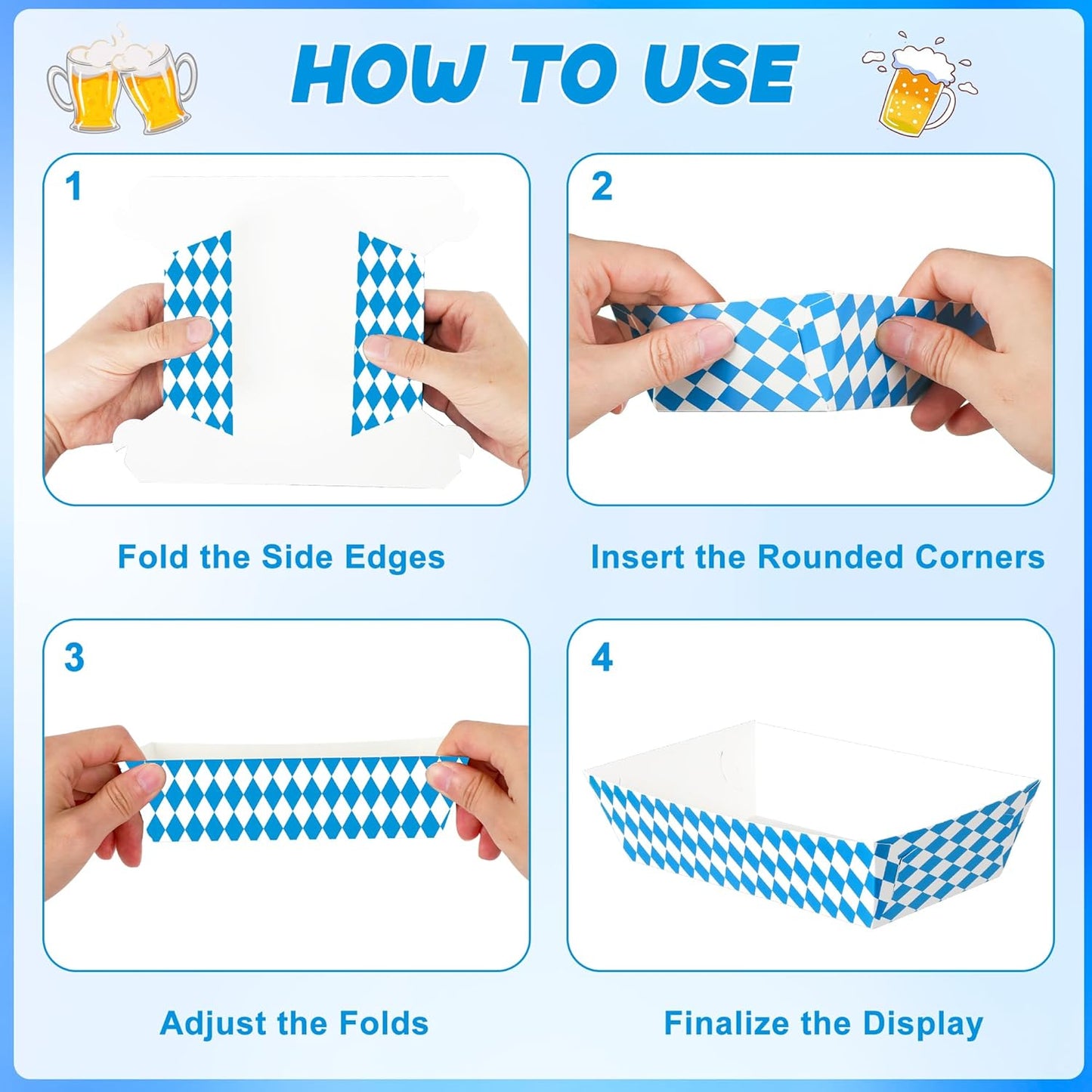 HOW TO USE

1

Fold the Side Edges

2

Insert the Rounded Corners

3

Adjust the Folds

4

Finalize the Display