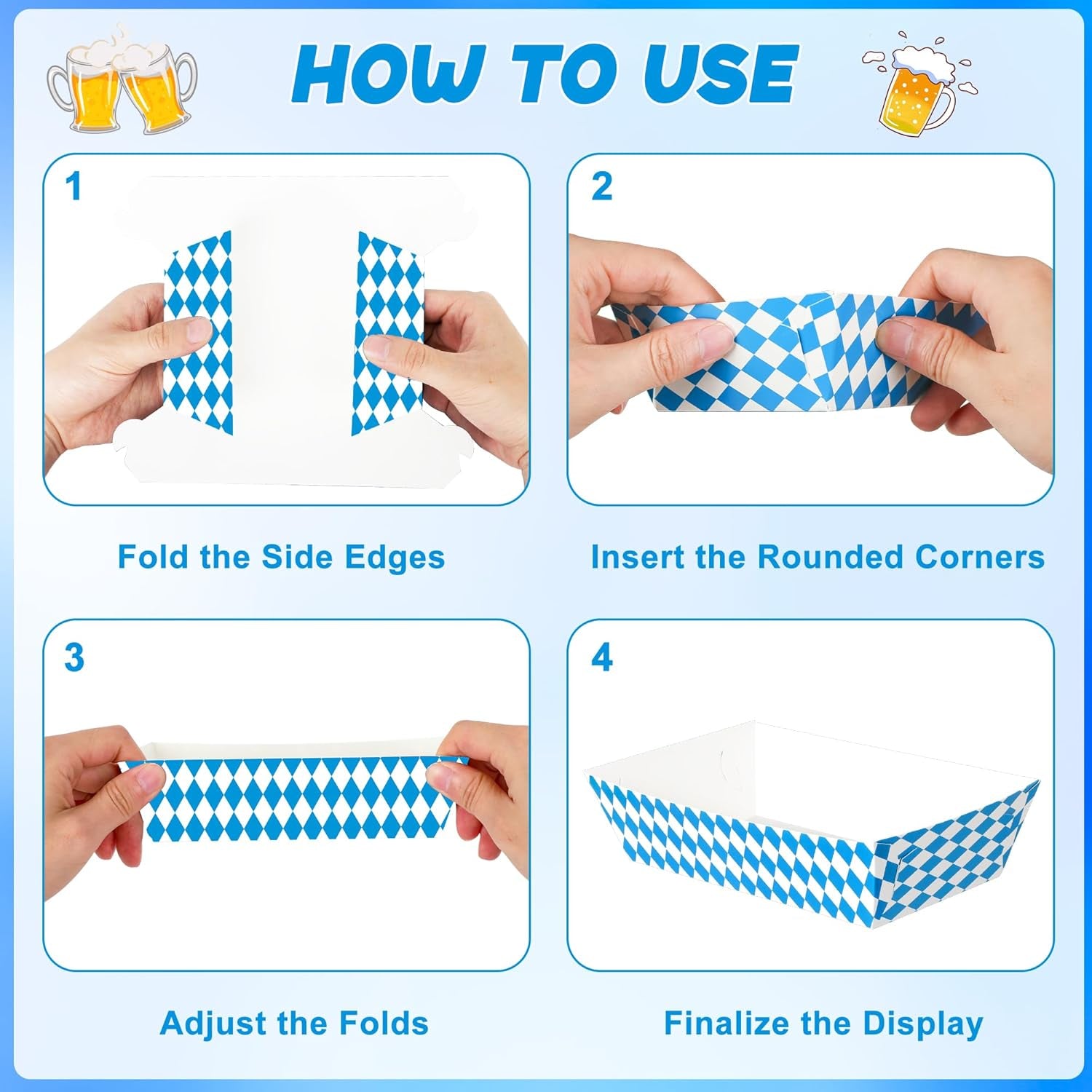 HOW TO USE

1

Fold the Side Edges

2

Insert the Rounded Corners

3

Adjust the Folds

4

Finalize the Display