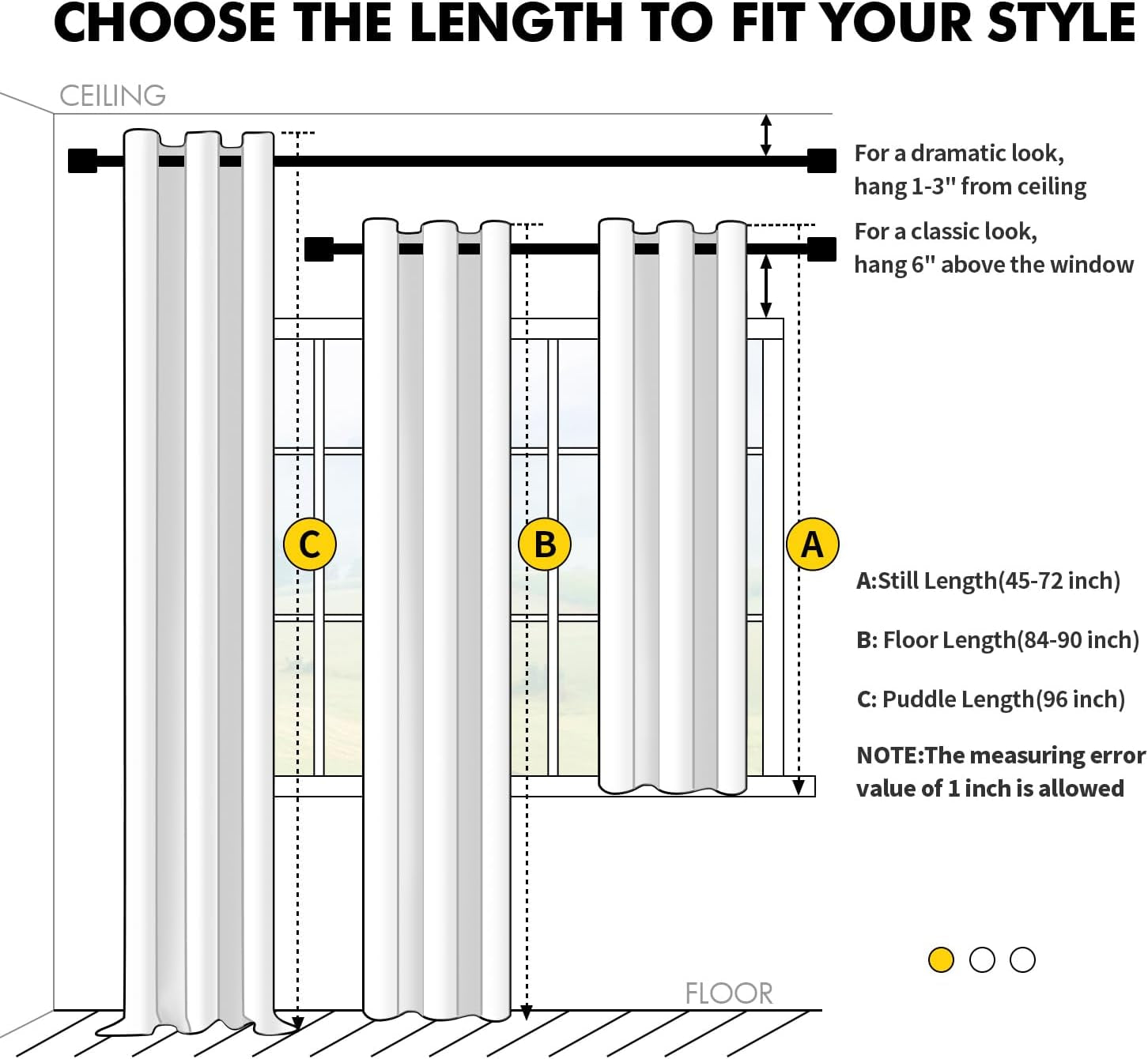 CHOOSE THE LENGTH TO FIT YOUR STYLE

CEILING

For a dramatic look, hang 1-3" from ceiling

For a classic look, hang 6" above the window

C

B

A

A:Still Length(45-72 inch)

B: Floor Length(84-90 inch)

C: Puddle Length(96 inch)

NOTE:The measuring error value of 1 inch is allowed

FLOOR