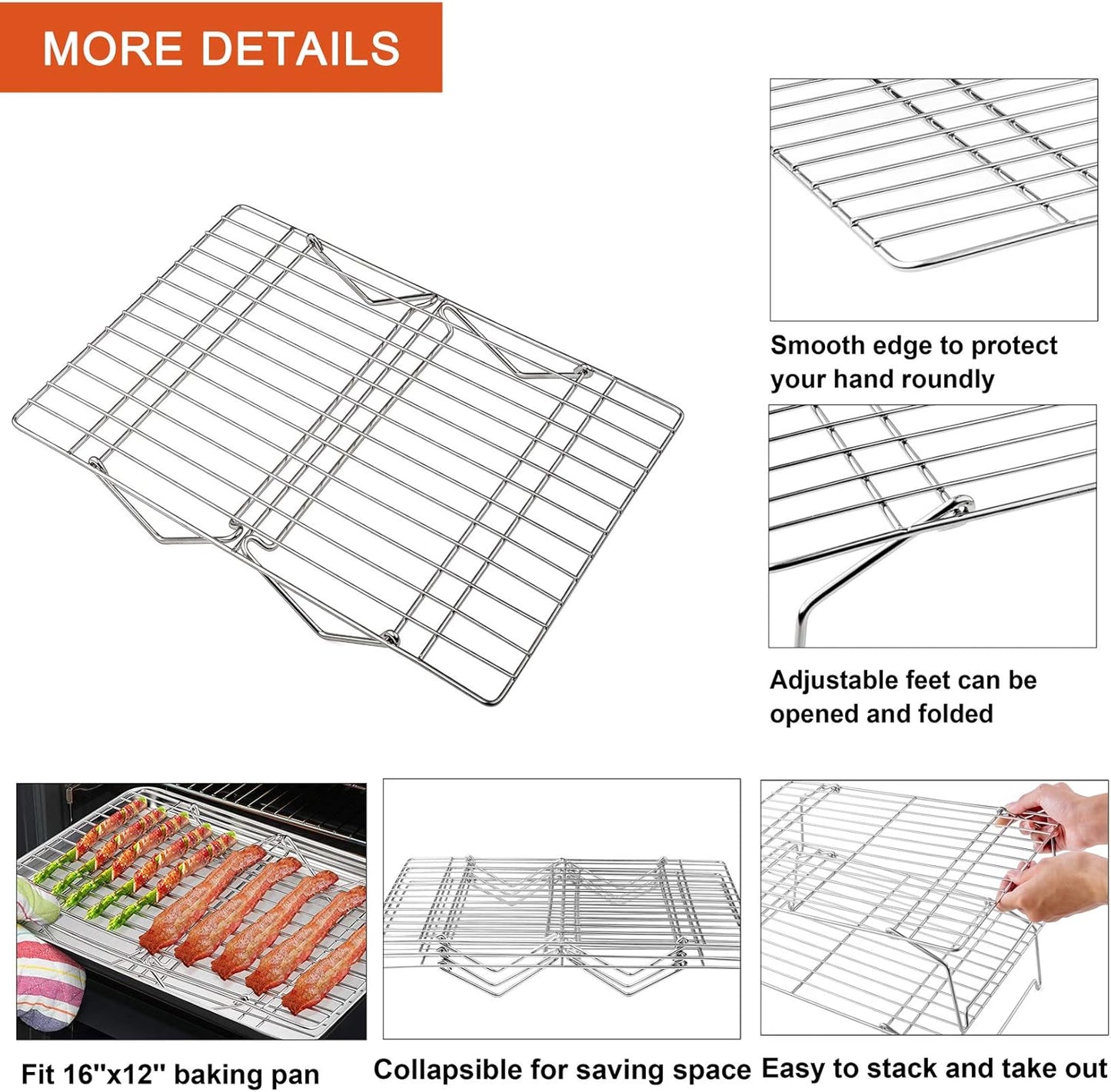 MORE DETAILS

Smooth edge to protect your hand roundly

Adjustable feet can be opened and folded

Fit 16''x12'' baking pan

Collapsible for saving space

Easy to stack and take out