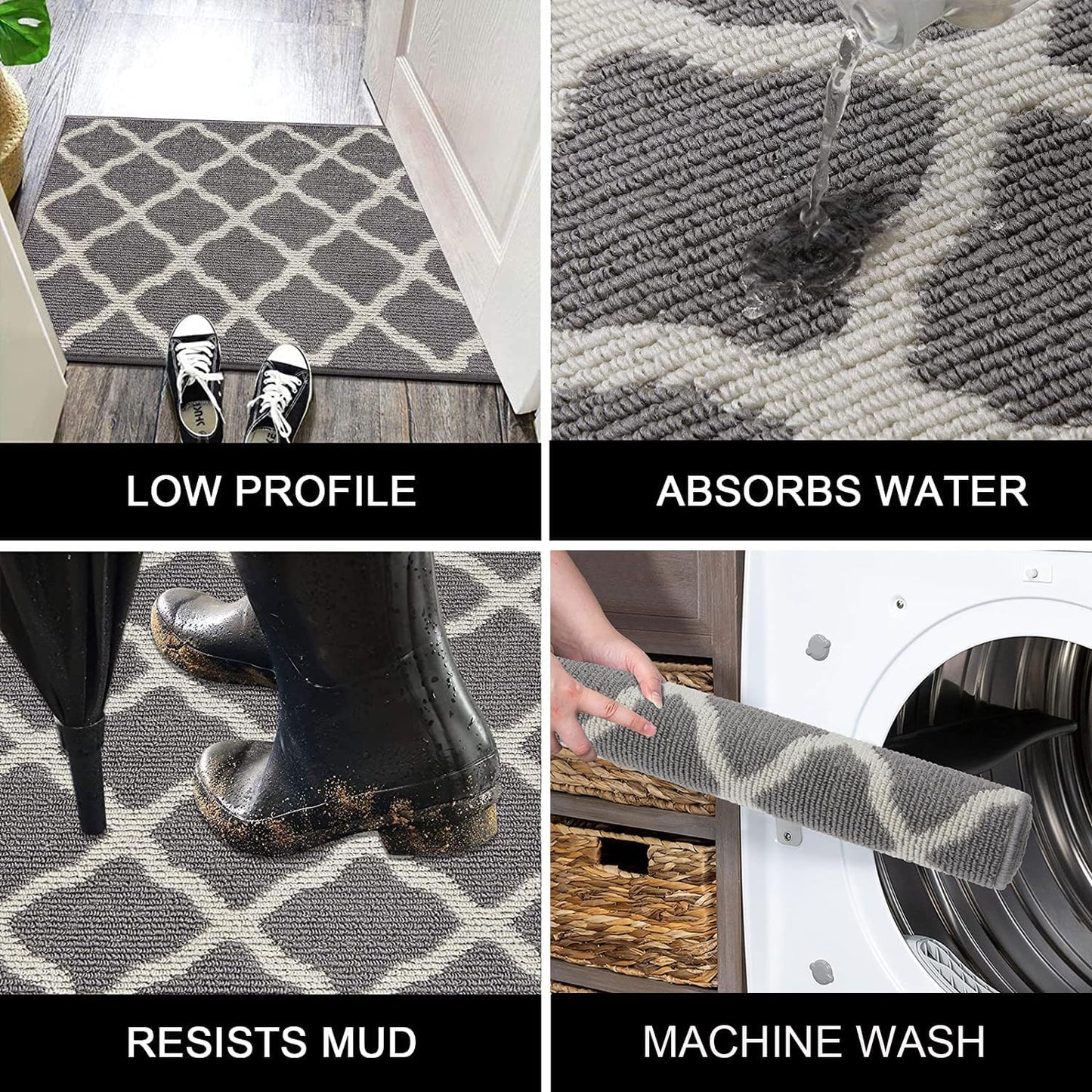 LOW PROFILE

ABSORBS WATER

RESISTS MUD

MACHINE WASH