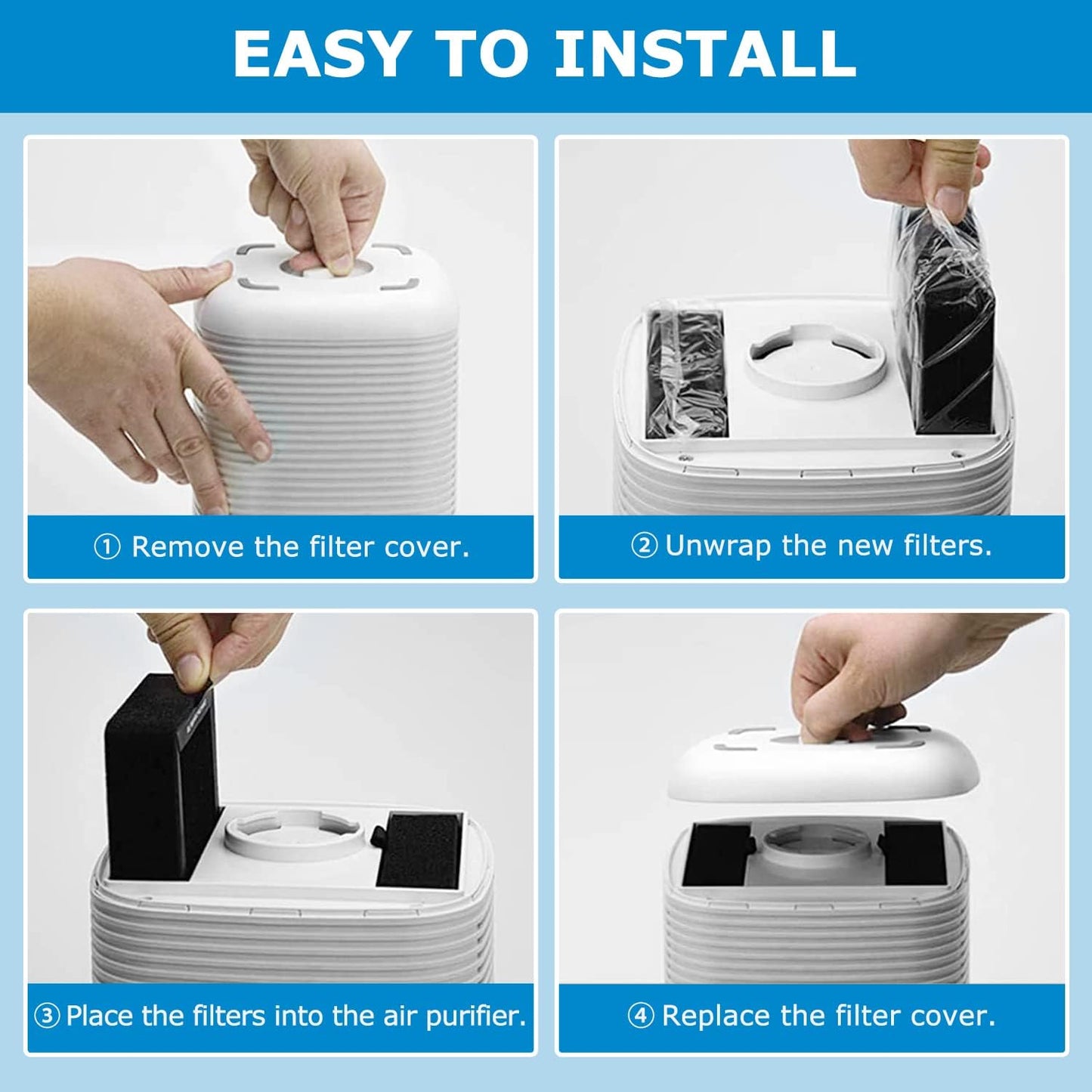 EASY TO INSTALL

① Remove the filter cover.

② Unwrap the new filters.

③ Place the filters into the air purifier.

④ Replace the filter cover.